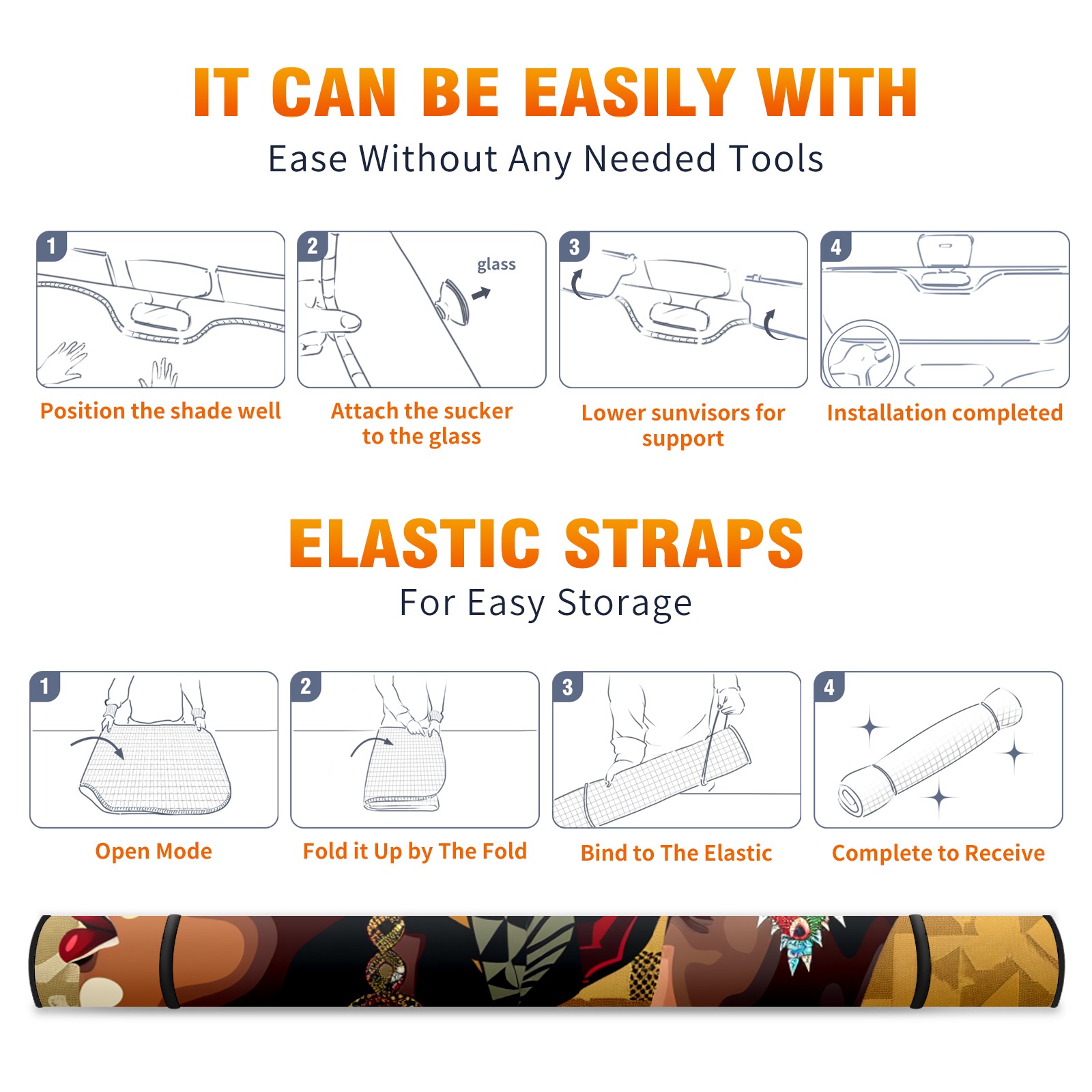 IT CAN BE EASILY WITH
Ease Without Any Needed Tools

1
Position the shade well

2
glass
Attach the sucker to the glass

3
Lower sunvisors for support

4
Installation completed

ELASTIC STRAPS
For Easy Storage

1
Open Mode

2
Fold it Up by The Fold

3
Bind to The Elastic

4
Complete to Receive