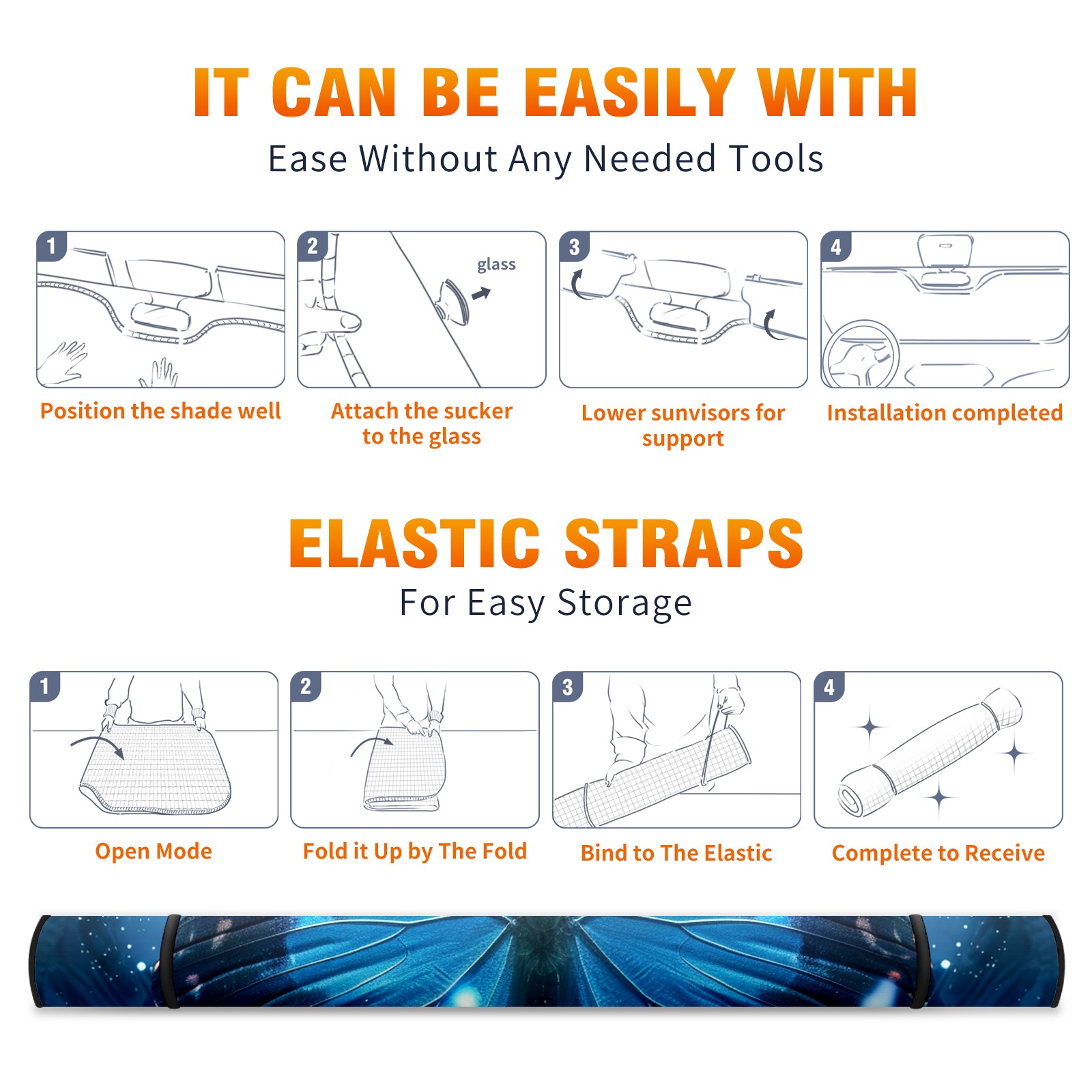 IT CAN BE EASILY WITH
Ease Without Any Needed Tools

1
Position the shade well

2
glass
Attach the sucker to the glass

3
Lower sunvisors for support

4
Installation completed

ELASTIC STRAPS
For Easy Storage

1
Open Mode

2
Fold it Up by The Fold

3
Bind to The Elastic

4
Complete to Receive