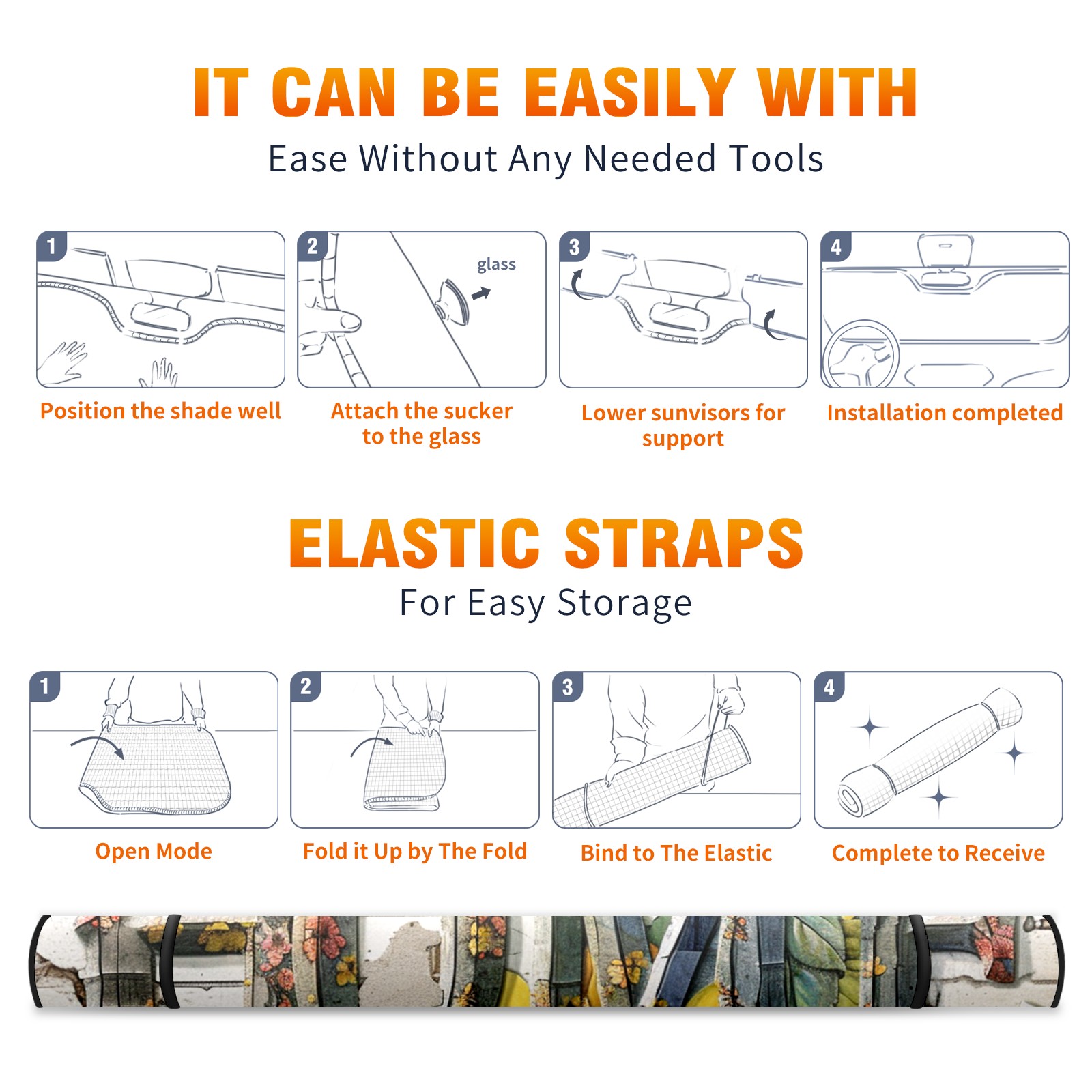 IT CAN BE EASILY WITH
Ease Without Any Needed Tools

1
Position the shade well

2
glass
Attach the sucker to the glass

3
Lower sunvisors for support

4
Installation completed

ELASTIC STRAPS
For Easy Storage

1
Open Mode

2
Fold it Up by The Fold

3
Bind to The Elastic

4
Complete to Receive