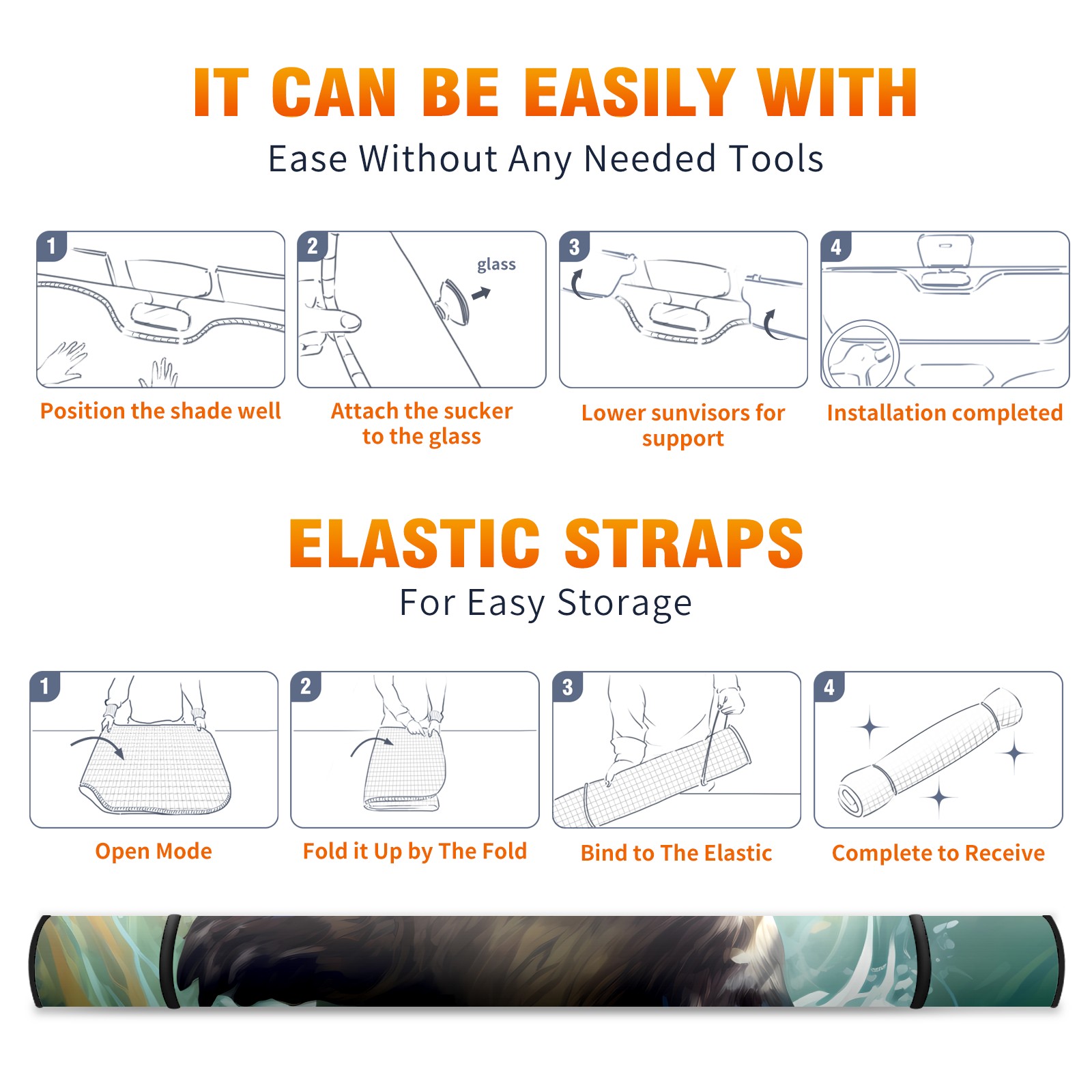 IT CAN BE EASILY WITH

Ease Without Any Needed Tools

1

Position the shade well

2

glass

Attach the sucker to the glass

3

Lower sunvisors for support

4

Installation completed

ELASTIC STRAPS

For Easy Storage

1

Open Mode

2

Fold it Up by The Fold

3

Bind to The Elastic

4

Complete to Receive