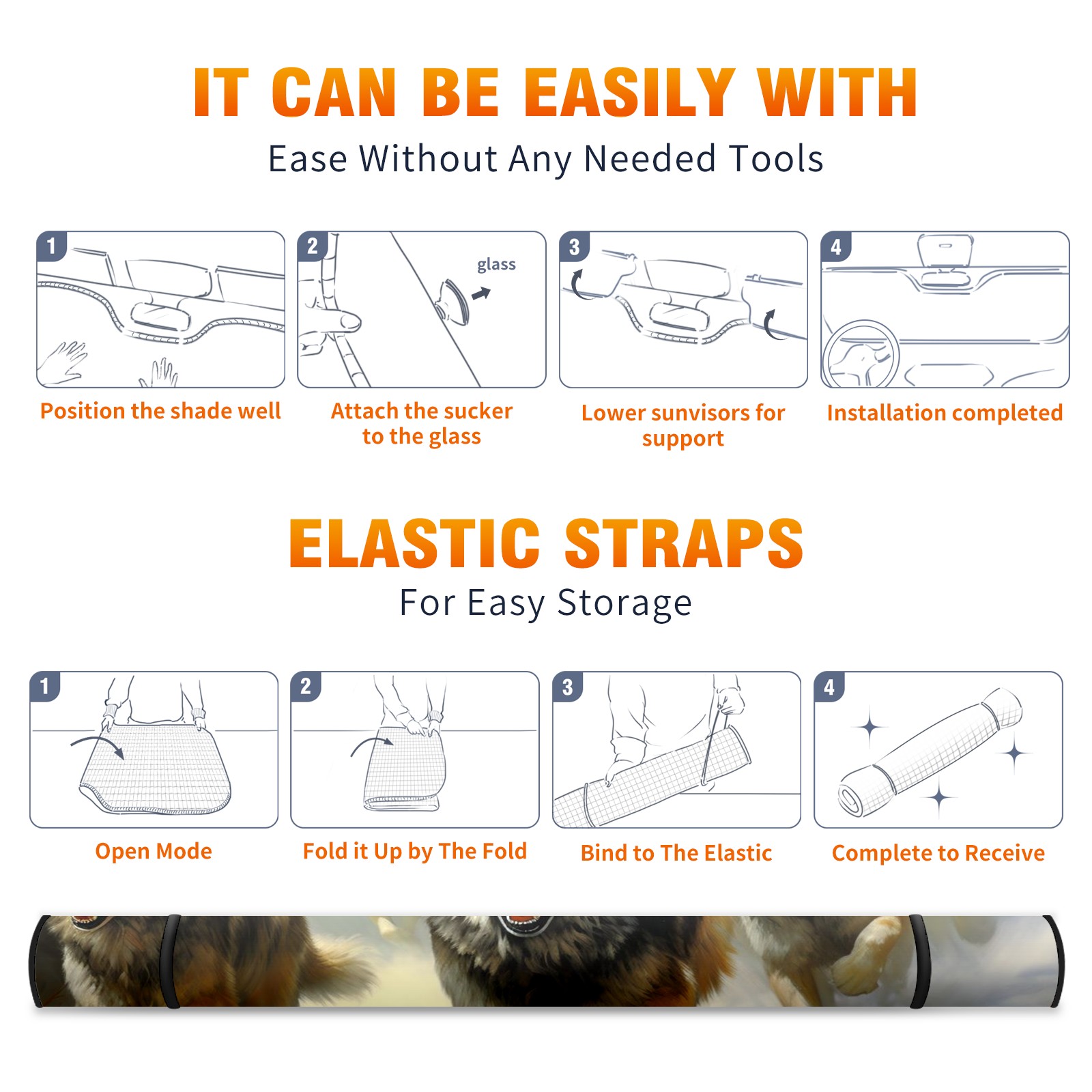 IT CAN BE EASILY WITH
Ease Without Any Needed Tools

1
Position the shade well

2
glass
Attach the sucker to the glass

3
Lower sunvisors for support

4
Installation completed

ELASTIC STRAPS
For Easy Storage

1
Open Mode

2
Fold it Up by The Fold

3
Bind to The Elastic

4
Complete to Receive