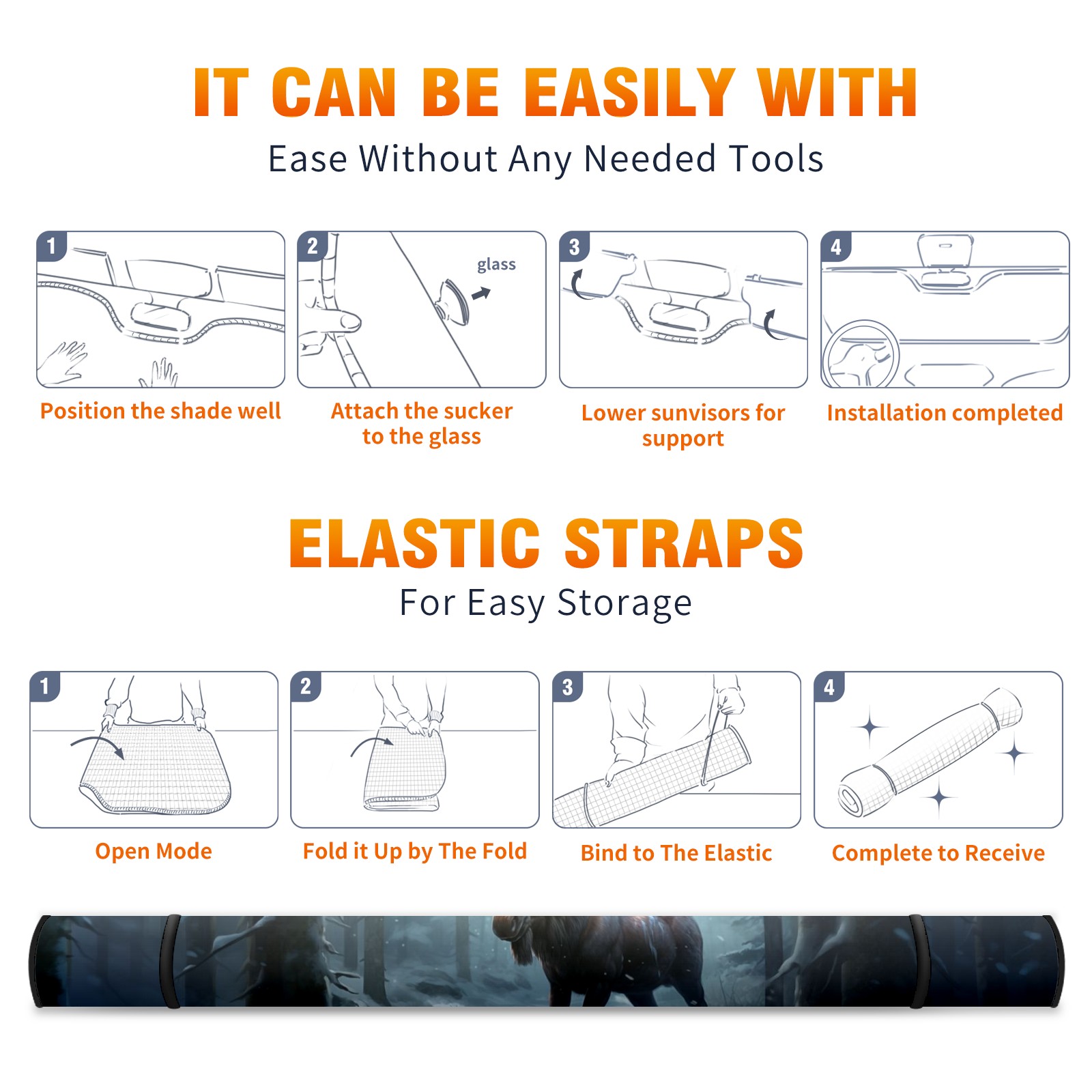 IT CAN BE EASILY WITH

Ease Without Any Needed Tools

1

Position the shade well

2

glass

Attach the sucker to the glass

3

Lower sunvisors for support

4

Installation completed

ELASTIC STRAPS

For Easy Storage

1

Open Mode

2

Fold it Up by The Fold

3

Bind to The Elastic

4

Complete to Receive