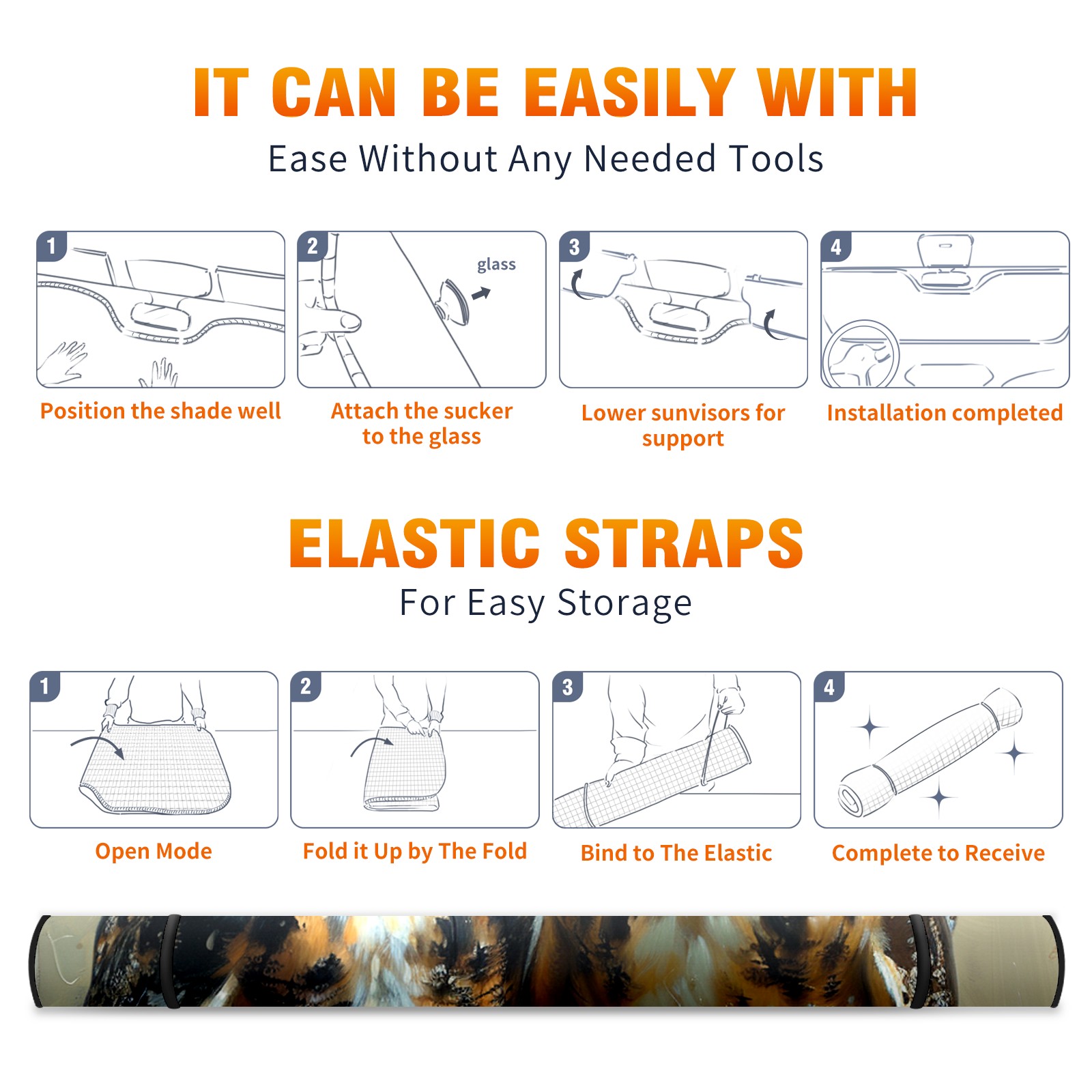 IT CAN BE EASILY WITH
Ease Without Any Needed Tools

1
Position the shade well

2
glass
Attach the sucker to the glass

3
Lower sunvisors for support

4
Installation completed

ELASTIC STRAPS
For Easy Storage

1
Open Mode

2
Fold it Up by The Fold

3
Bind to The Elastic

4
Complete to Receive