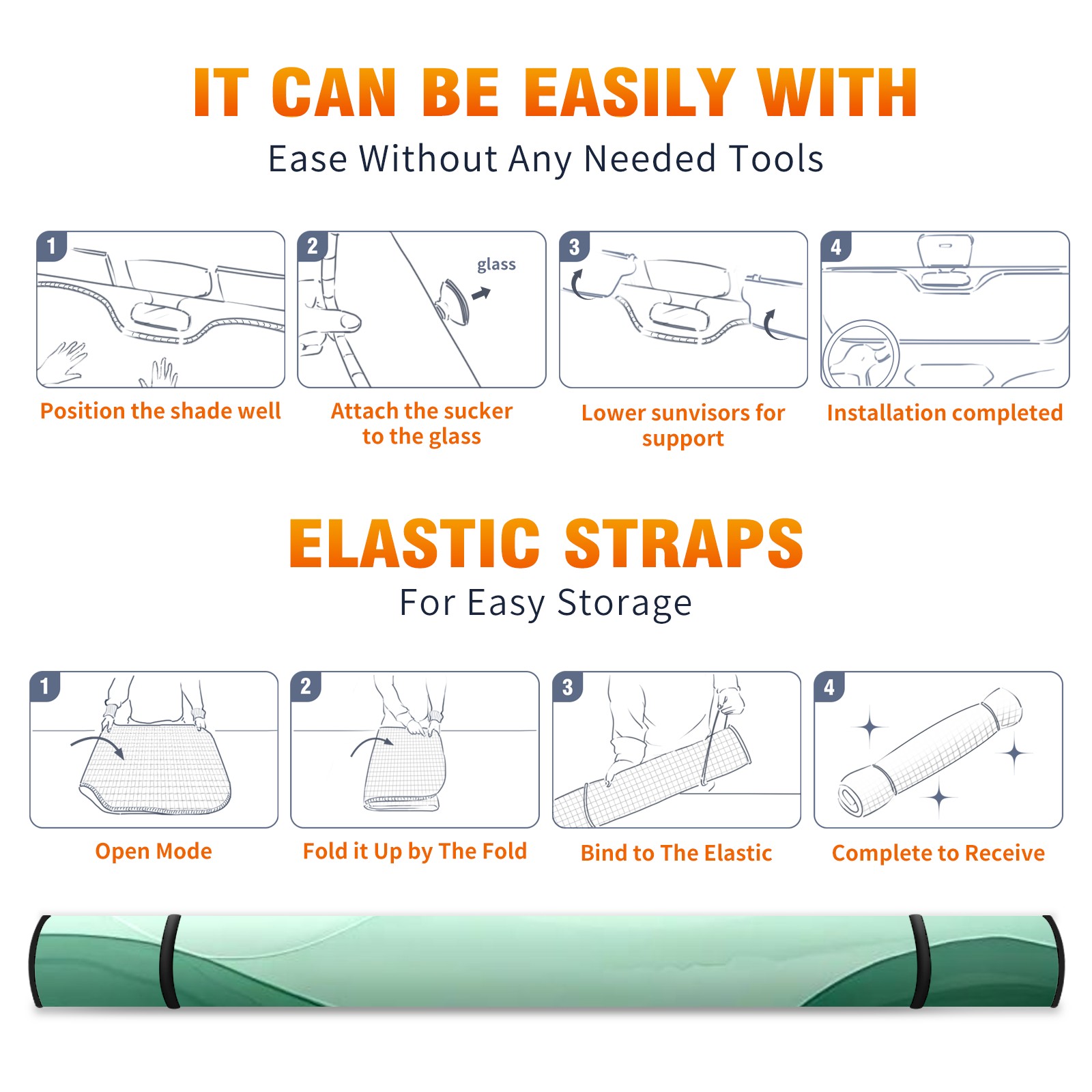 IT CAN BE EASILY WITH
Ease Without Any Needed Tools

1
Position the shade well

2
glass
Attach the sucker to the glass

3
Lower sunvisors for support

4
Installation completed

ELASTIC STRAPS
For Easy Storage

1
Open Mode

2
Fold it Up by The Fold

3
Bind to The Elastic

4
Complete to Receive