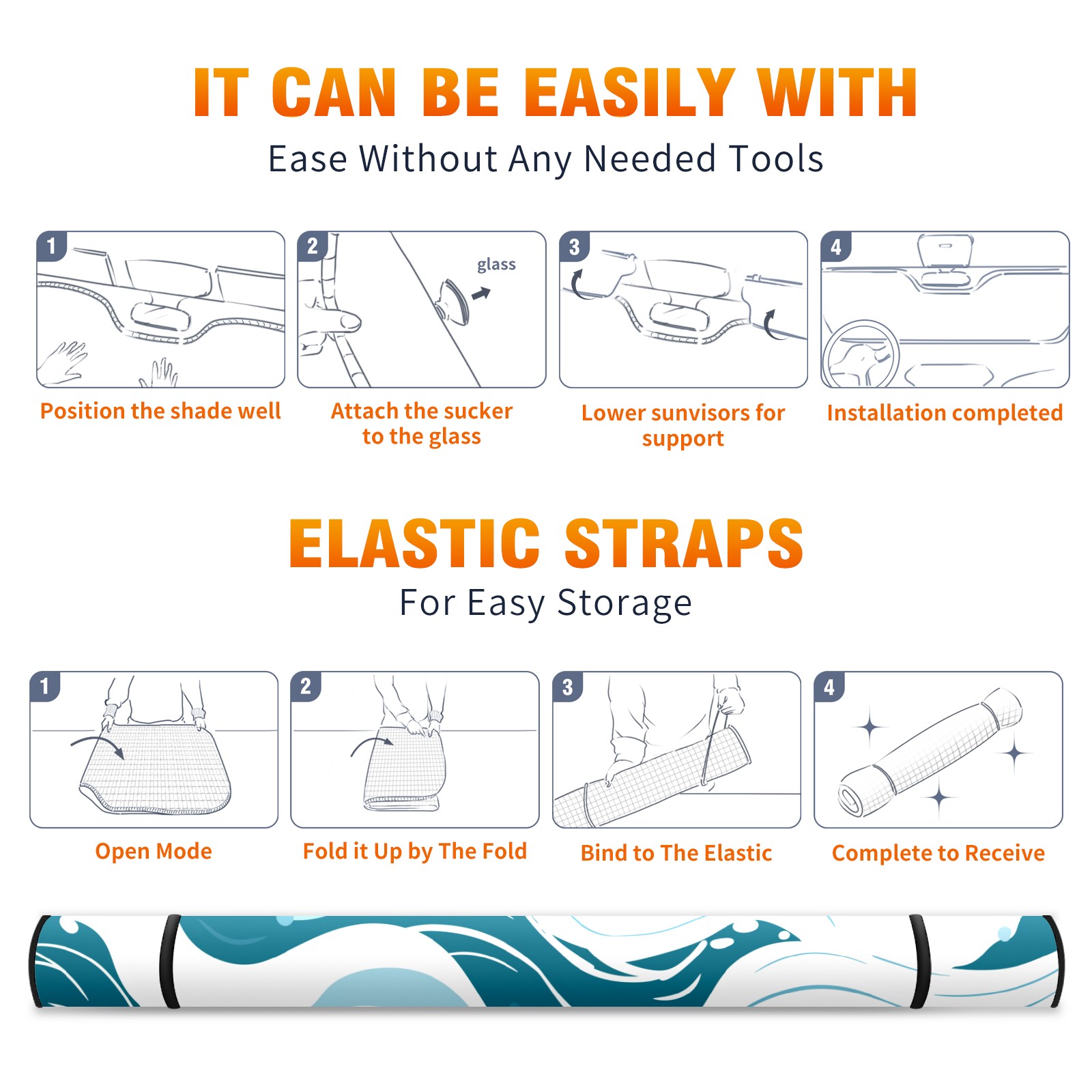 IT CAN BE EASILY WITH

Ease Without Any Needed Tools

1

Position the shade well

2

glass

Attach the sucker to the glass

3

Lower sunvisors for support

4

Installation completed

ELASTIC STRAPS

For Easy Storage

1

Open Mode

2

Fold it Up by The Fold

3

Bind to The Elastic

4

Complete to Receive