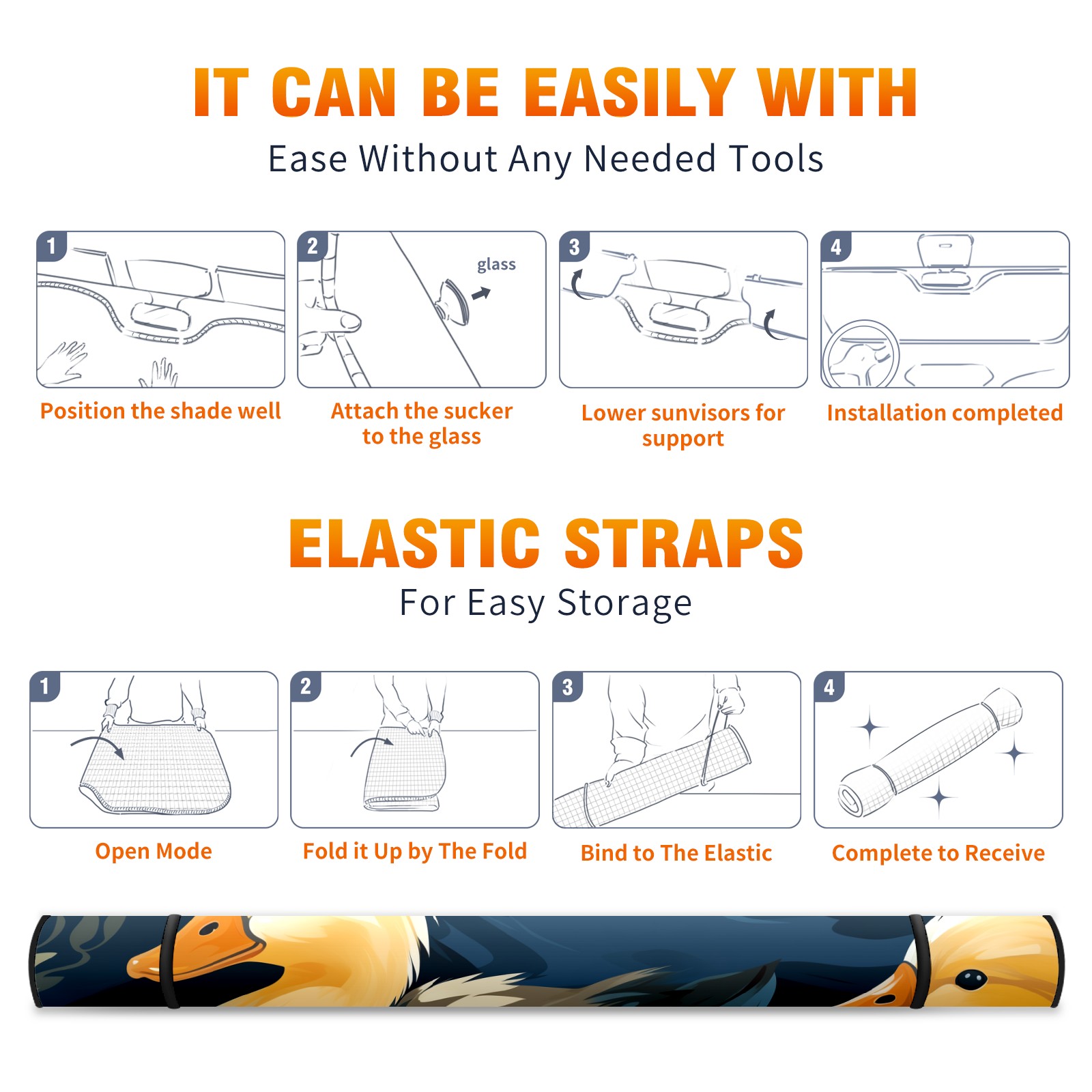 IT CAN BE EASILY WITH

Ease Without Any Needed Tools

1

Position the shade well

2

glass

Attach the sucker to the glass

3

Lower sunvisors for support

4

Installation completed

ELASTIC STRAPS

For Easy Storage

1

Open Mode

2

Fold it Up by The Fold

3

Bind to The Elastic

4

Complete to Receive