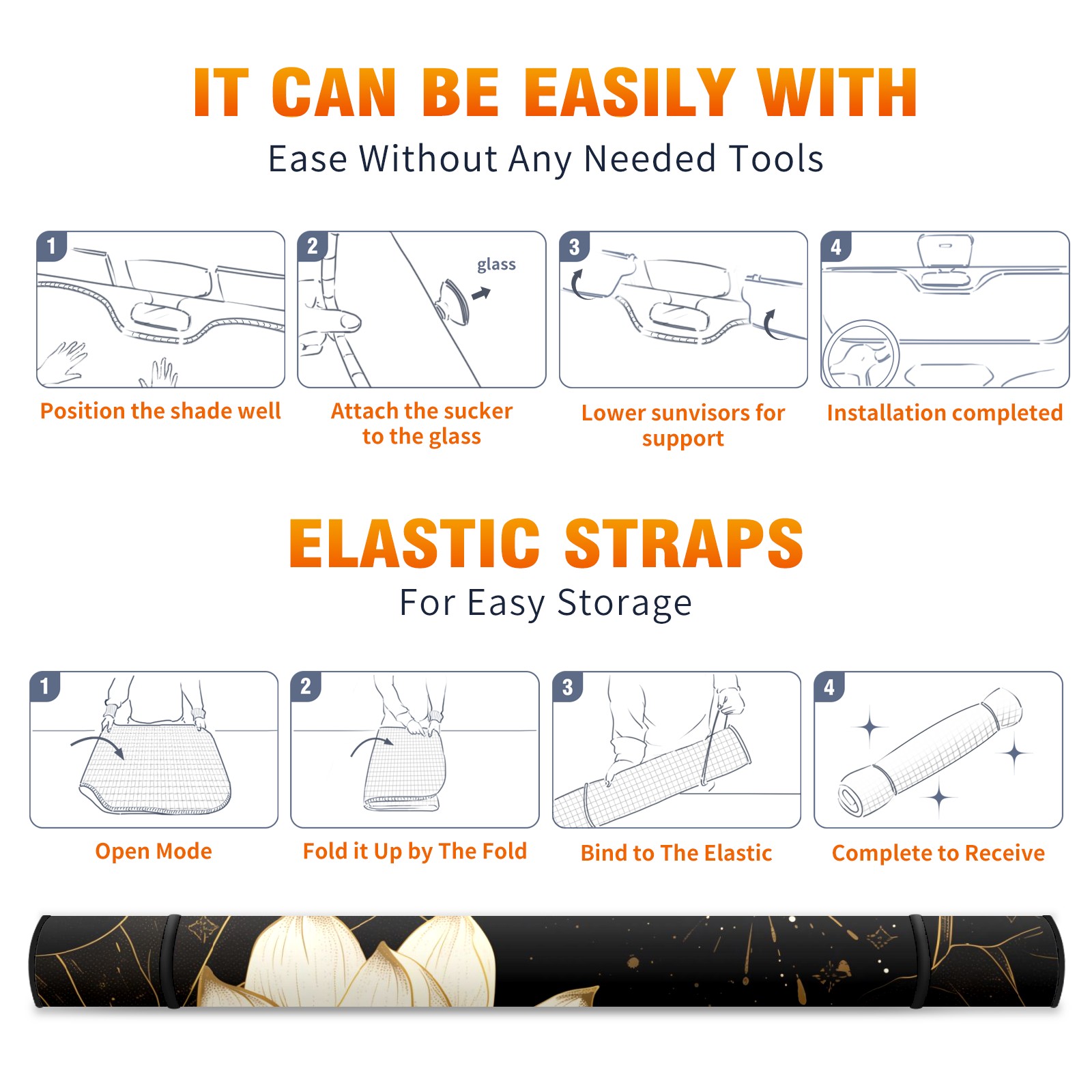 IT CAN BE EASILY WITH
Ease Without Any Needed Tools

1
Position the shade well

2
glass
Attach the sucker to the glass

3
Lower sunvisors for support

4
Installation completed

ELASTIC STRAPS
For Easy Storage

1
Open Mode

2
Fold it Up by The Fold

3
Bind to The Elastic

4
Complete to Receive