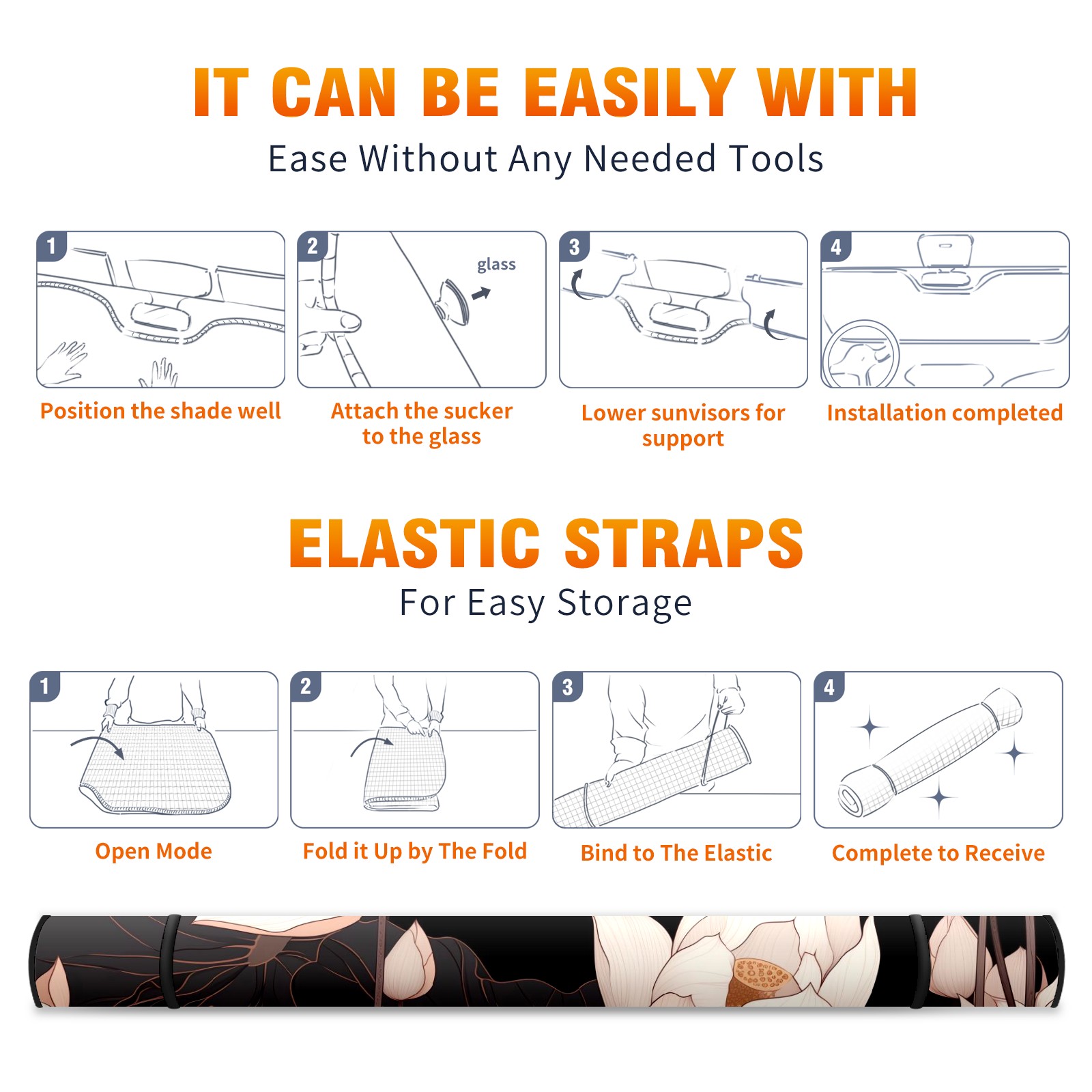 IT CAN BE EASILY WITH
Ease Without Any Needed Tools

1
Position the shade well

2
glass
Attach the sucker to the glass

3
Lower sunvisors for support

4
Installation completed

ELASTIC STRAPS
For Easy Storage

1
Open Mode

2
Fold it Up by The Fold

3
Bind to The Elastic

4
Complete to Receive