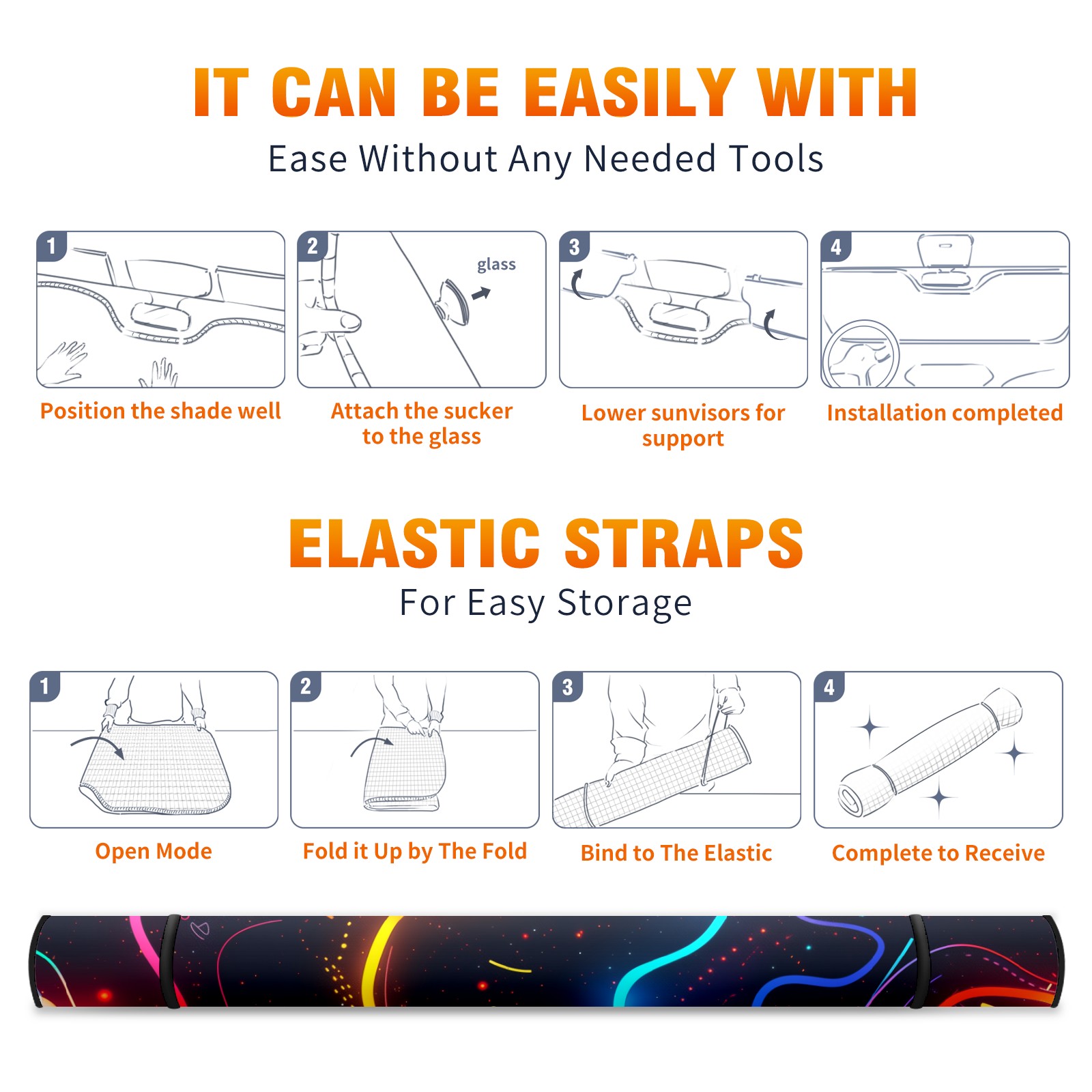 IT CAN BE EASILY WITH

Ease Without Any Needed Tools

1
Position the shade well

2
glass
Attach the sucker to the glass

3
Lower sunvisors for support

4
Installation completed

ELASTIC STRAPS

For Easy Storage

1
Open Mode

2
Fold it Up by The Fold

3
Bind to The Elastic

4
Complete to Receive