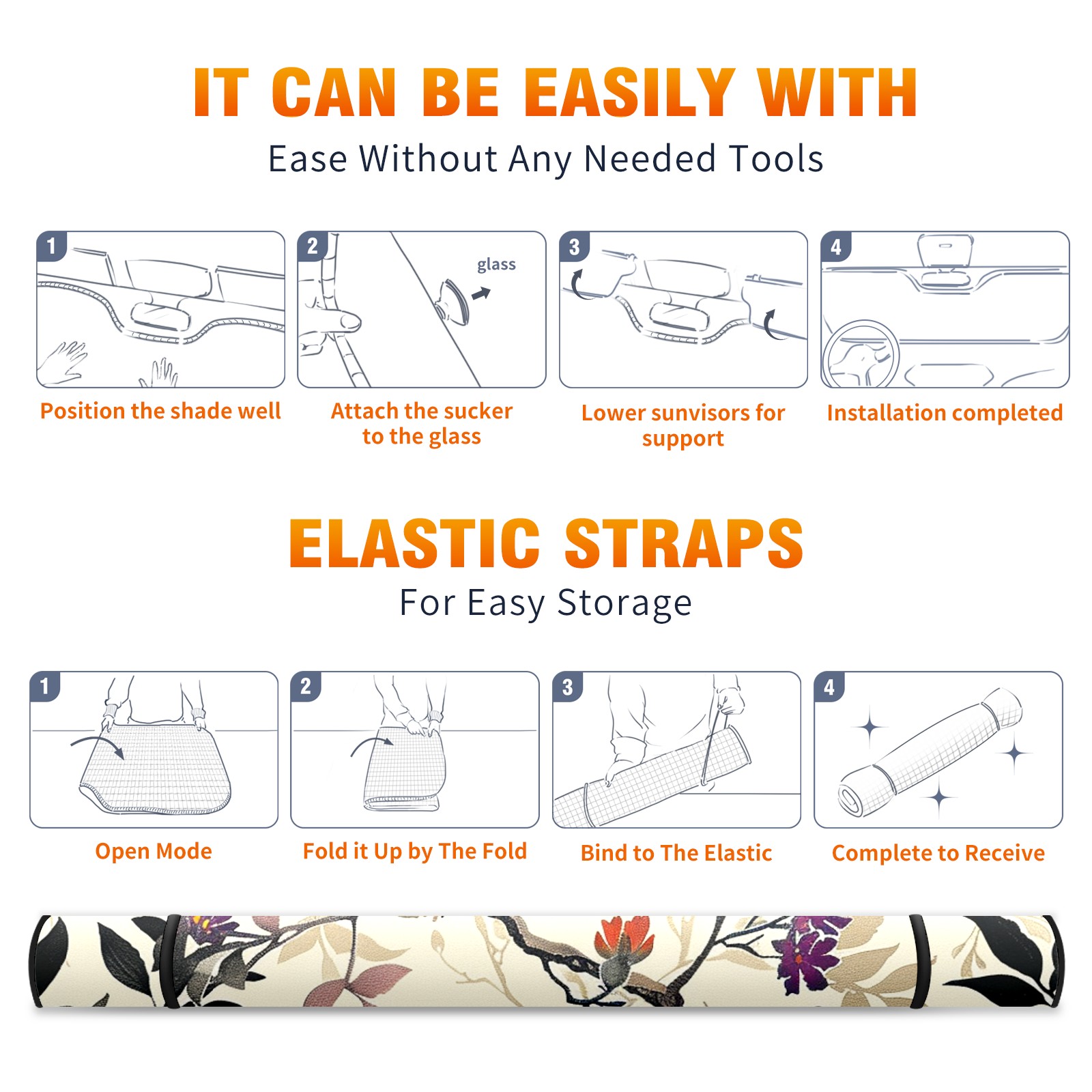 IT CAN BE EASILY WITH

Ease Without Any Needed Tools

1

Position the shade well

2

glass

Attach the sucker to the glass

3

Lower sunvisors for support

4

Installation completed

ELASTIC STRAPS

For Easy Storage

1

Open Mode

2

Fold it Up by The Fold

3

Bind to The Elastic

4

Complete to Receive