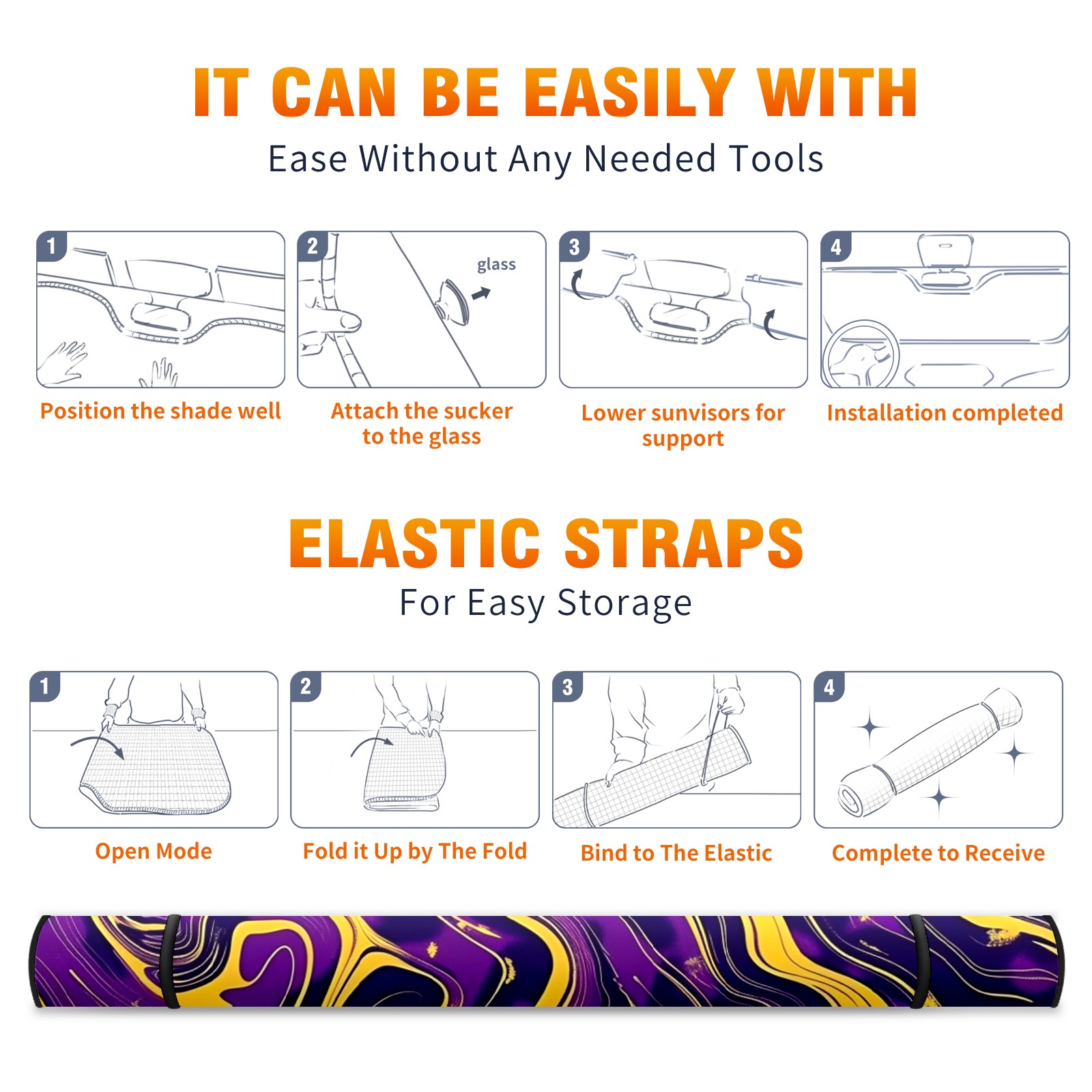 IT CAN BE EASILY WITH

Ease Without Any Needed Tools

1

Position the shade well

2

glass

Attach the sucker to the glass

3

Lower sunvisors for support

4

Installation completed

ELASTIC STRAPS

For Easy Storage

1

Open Mode

2

Fold it Up by The Fold

3

Bind to The Elastic

4

Complete to Receive