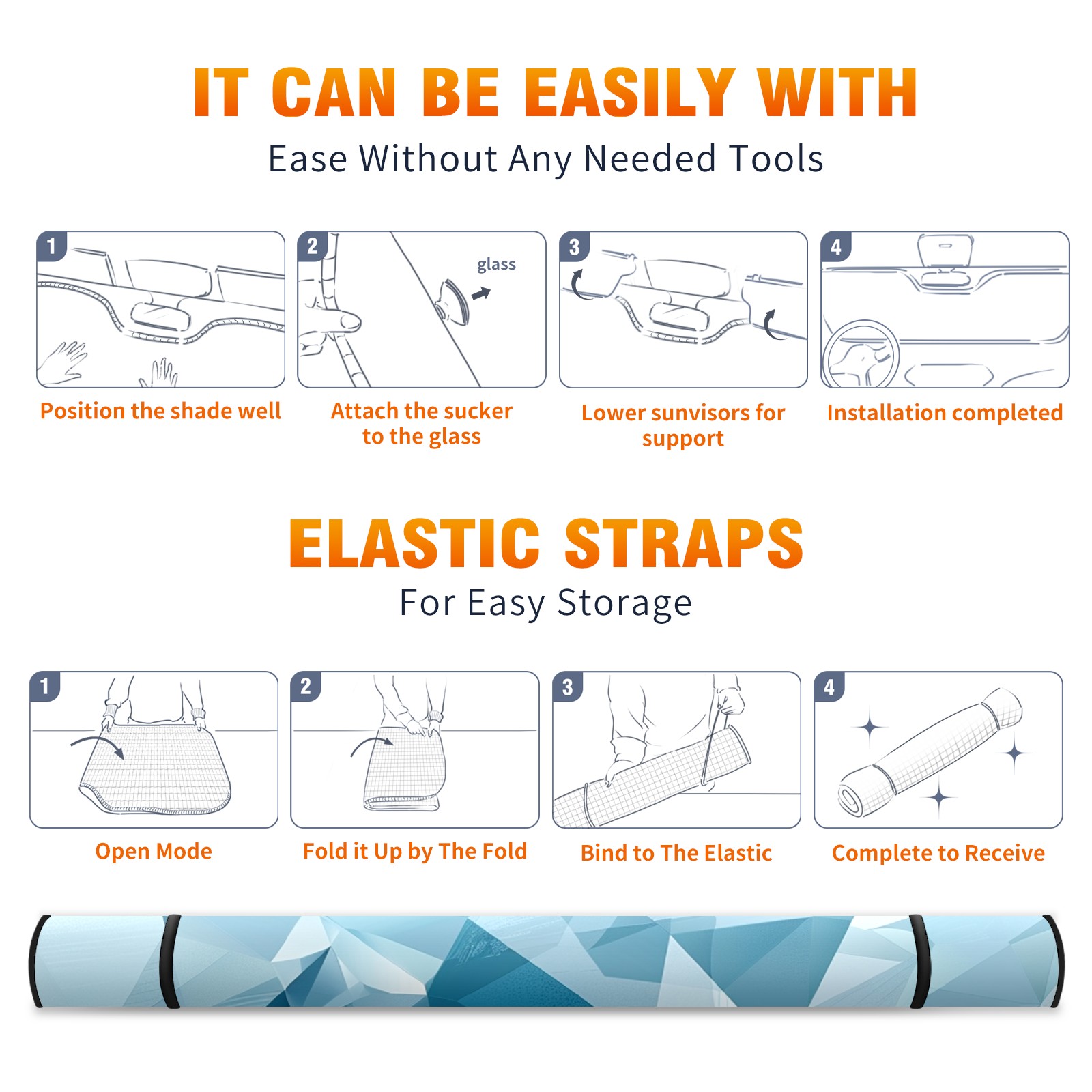 IT CAN BE EASILY WITH
Ease Without Any Needed Tools

1
Position the shade well

2
glass
Attach the sucker to the glass

3
Lower sunvisors for support

4
Installation completed

ELASTIC STRAPS
For Easy Storage

1
Open Mode

2
Fold it Up by The Fold

3
Bind to The Elastic

4
Complete to Receive