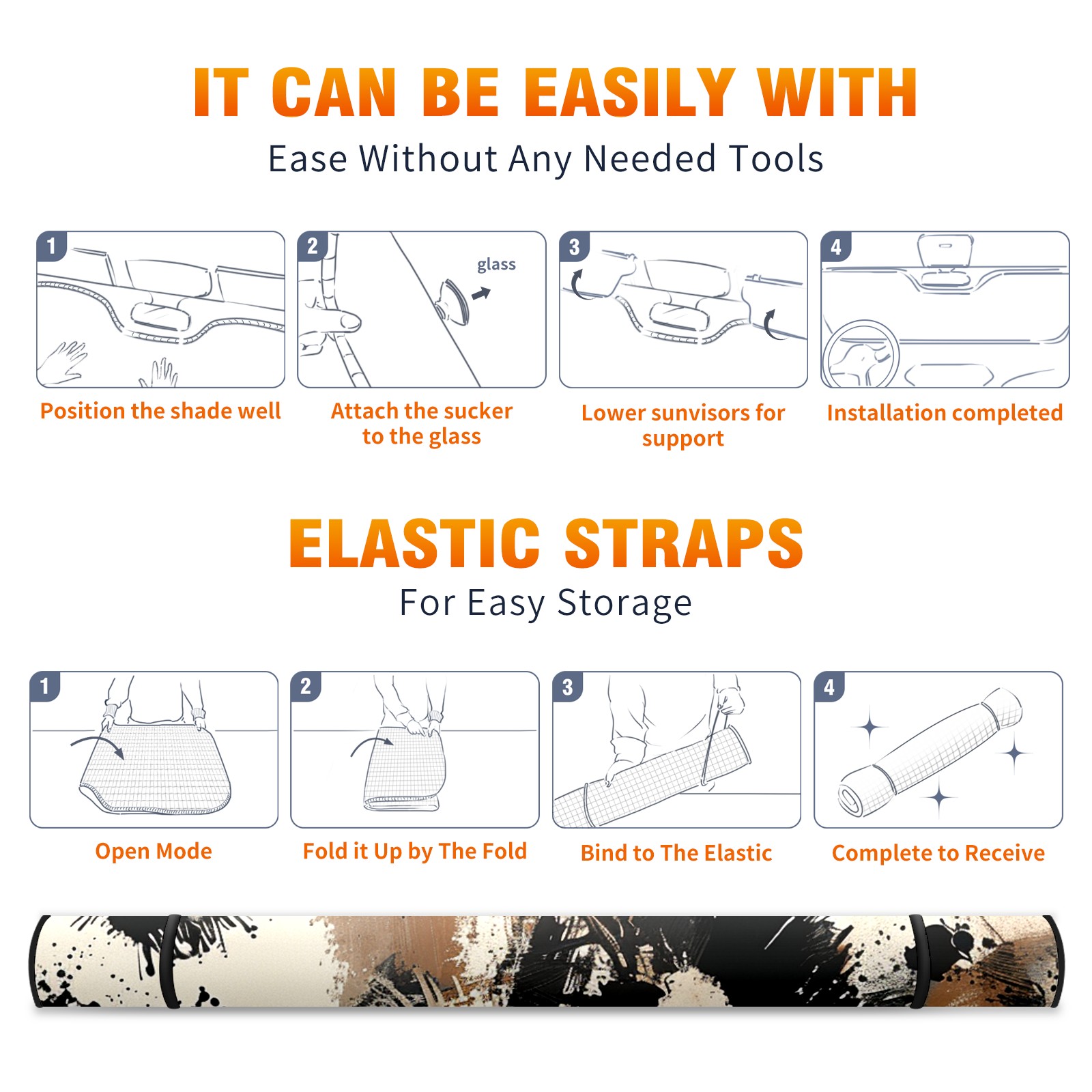 IT CAN BE EASILY WITH
Ease Without Any Needed Tools

1
Position the shade well

2
glass
Attach the sucker to the glass

3
Lower sunvisors for support

4
Installation completed

ELASTIC STRAPS
For Easy Storage

1
Open Mode

2
Fold it Up by The Fold

3
Bind to The Elastic

4
Complete to Receive