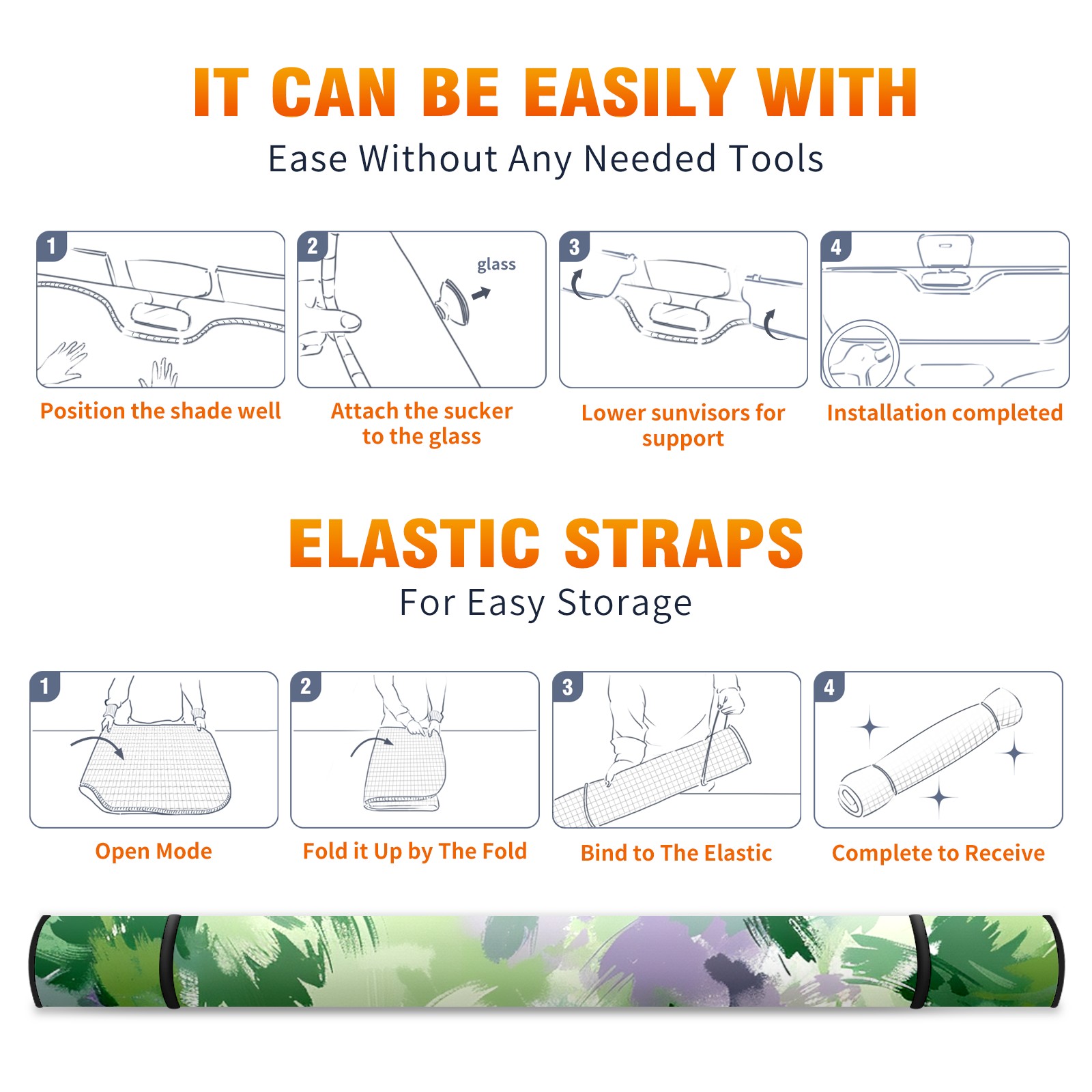 IT CAN BE EASILY WITH
Ease Without Any Needed Tools

1
Position the shade well

2
glass
Attach the sucker to the glass

3
Lower sunvisors for support

4
Installation completed

ELASTIC STRAPS
For Easy Storage

1
Open Mode

2
Fold it Up by The Fold

3
Bind to The Elastic

4
Complete to Receive