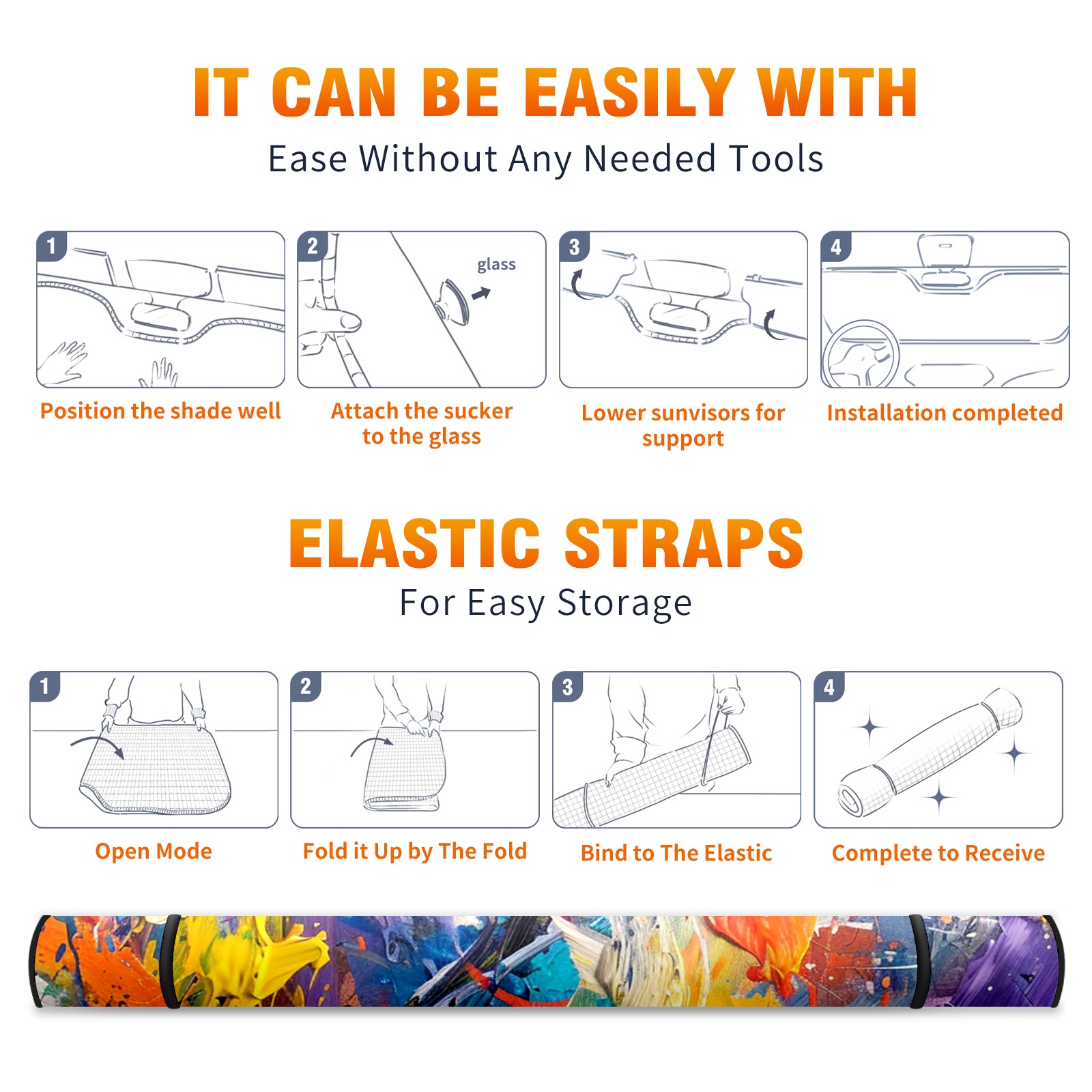 IT CAN BE EASILY WITH
Ease Without Any Needed Tools

1
Position the shade well

2
glass
Attach the sucker to the glass

3
Lower sunvisors for support

4
Installation completed

ELASTIC STRAPS
For Easy Storage

1
Open Mode

2
Fold it Up by The Fold

3
Bind to The Elastic

4
Complete to Receive