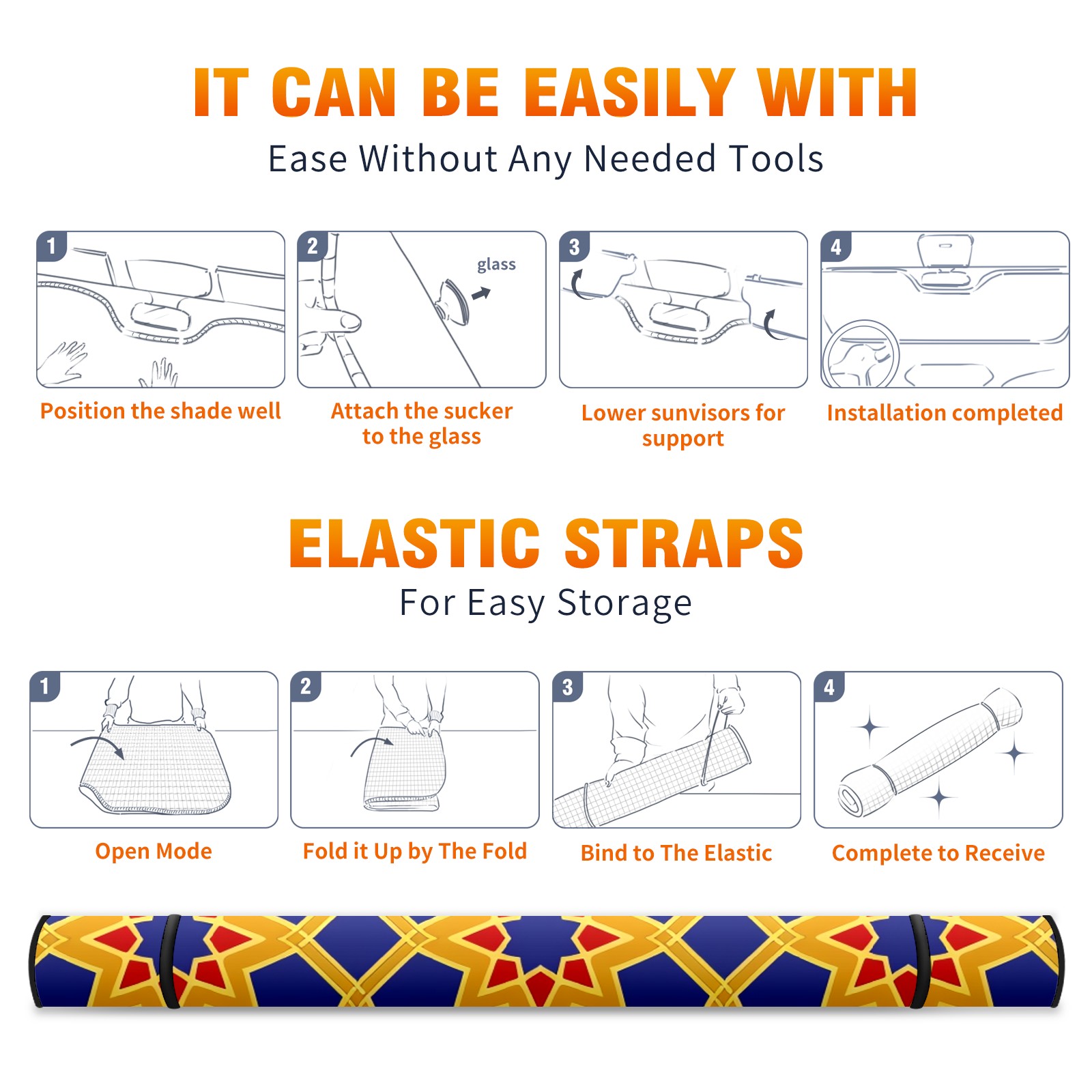 IT CAN BE EASILY WITH

Ease Without Any Needed Tools

1

Position the shade well

2

glass

Attach the sucker to the glass

3

Lower sunvisors for support

4

Installation completed

ELASTIC STRAPS

For Easy Storage

1

Open Mode

2

Fold it Up by The Fold

3

Bind to The Elastic

4

Complete to Receive