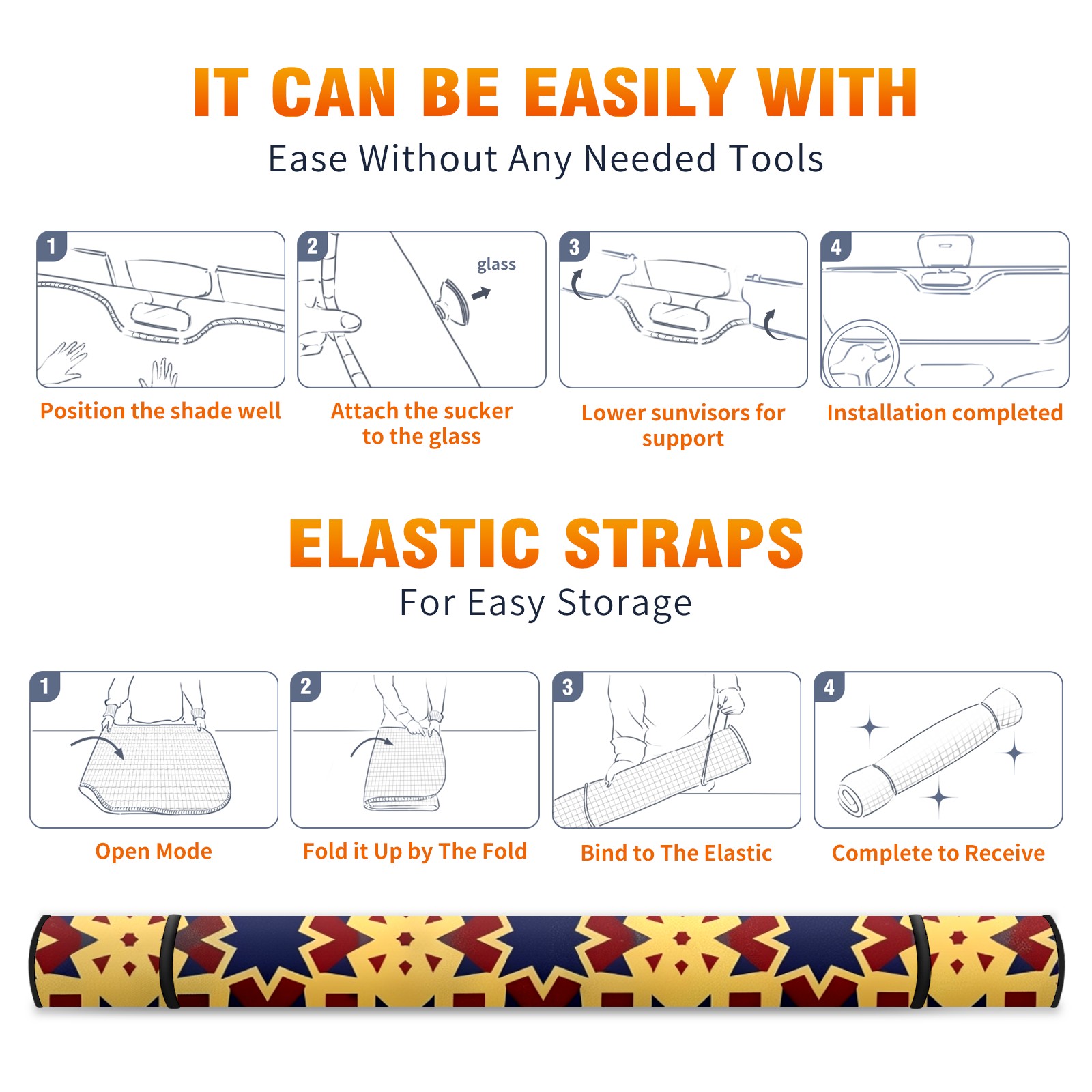 IT CAN BE EASILY WITH
Ease Without Any Needed Tools

1
Position the shade well

2
glass
Attach the sucker to the glass

3
Lower sunvisors for support

4
Installation completed

ELASTIC STRAPS
For Easy Storage

1
Open Mode

2
Fold it Up by The Fold

3
Bind to The Elastic

4
Complete to Receive