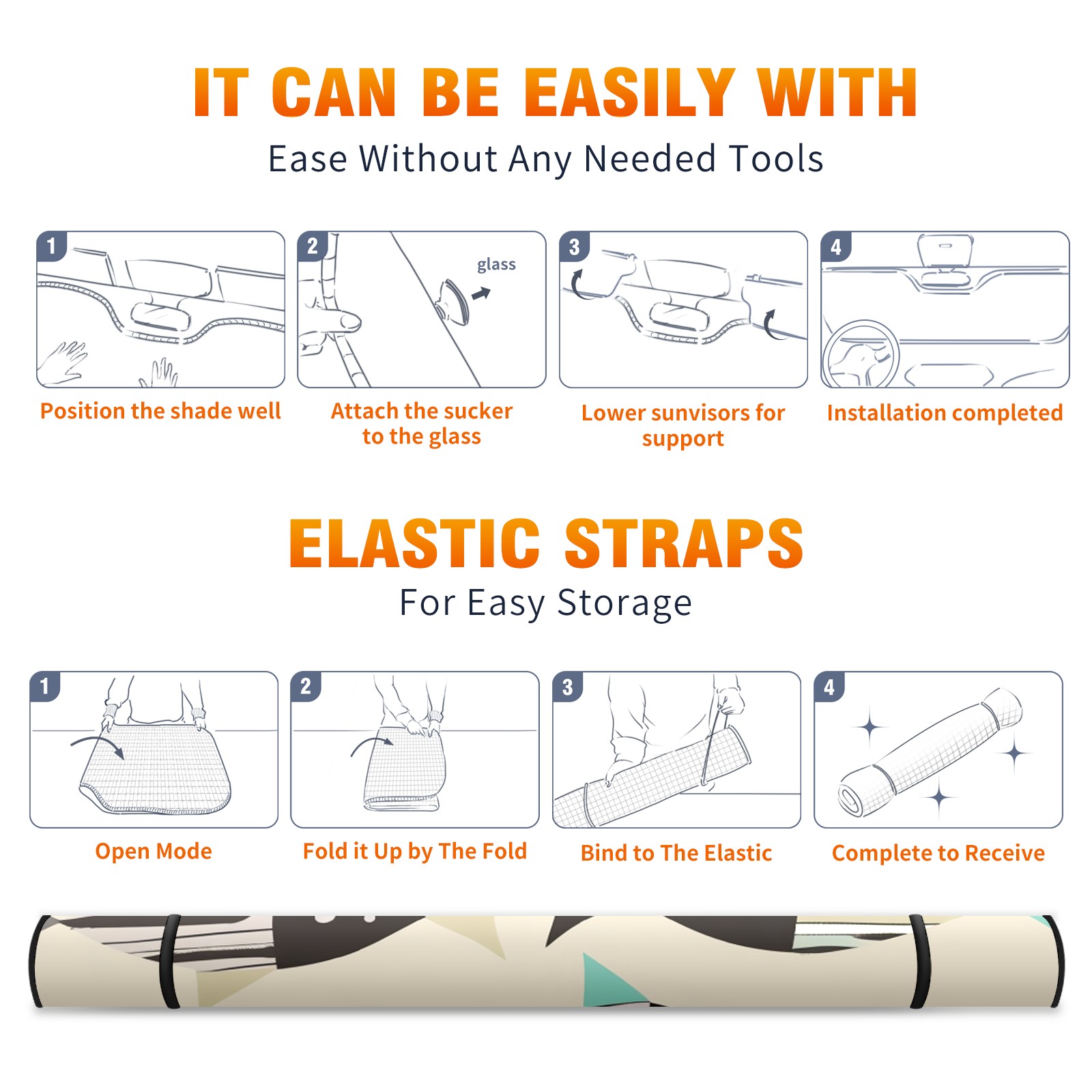 IT CAN BE EASILY WITH

Ease Without Any Needed Tools

1

Position the shade well

2

glass

Attach the sucker to the glass

3

Lower sunvisors for support

4

Installation completed

ELASTIC STRAPS

For Easy Storage

1

Open Mode

2

Fold it Up by The Fold

3

Bind to The Elastic

4

Complete to Receive