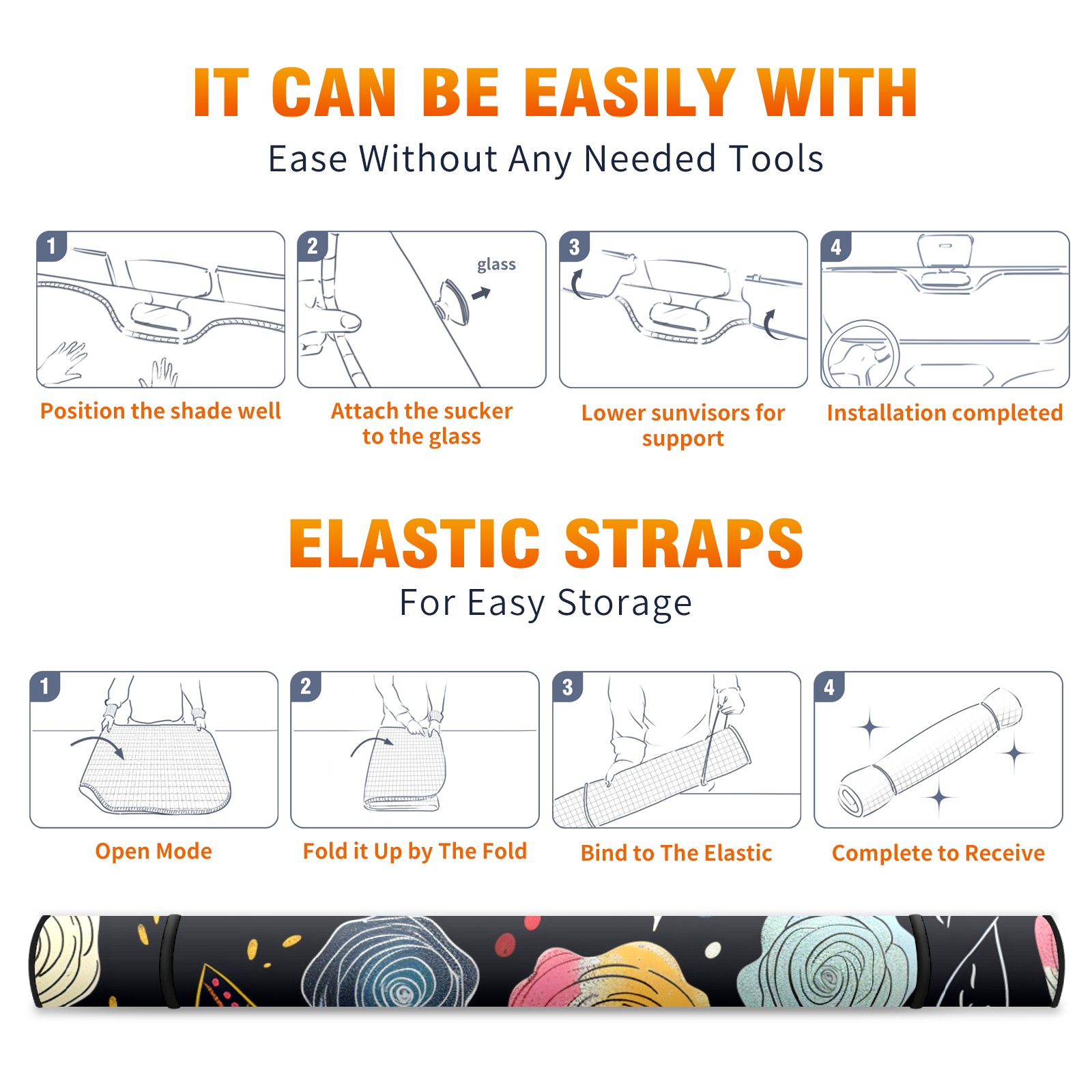 IT CAN BE EASILY WITH

Ease Without Any Needed Tools

1

Position the shade well

2

glass

Attach the sucker to the glass

3

Lower sunvisors for support

4

Installation completed

ELASTIC STRAPS

For Easy Storage

1

Open Mode

2

Fold it Up by The Fold

3

Bind to The Elastic

4

Complete to Receive