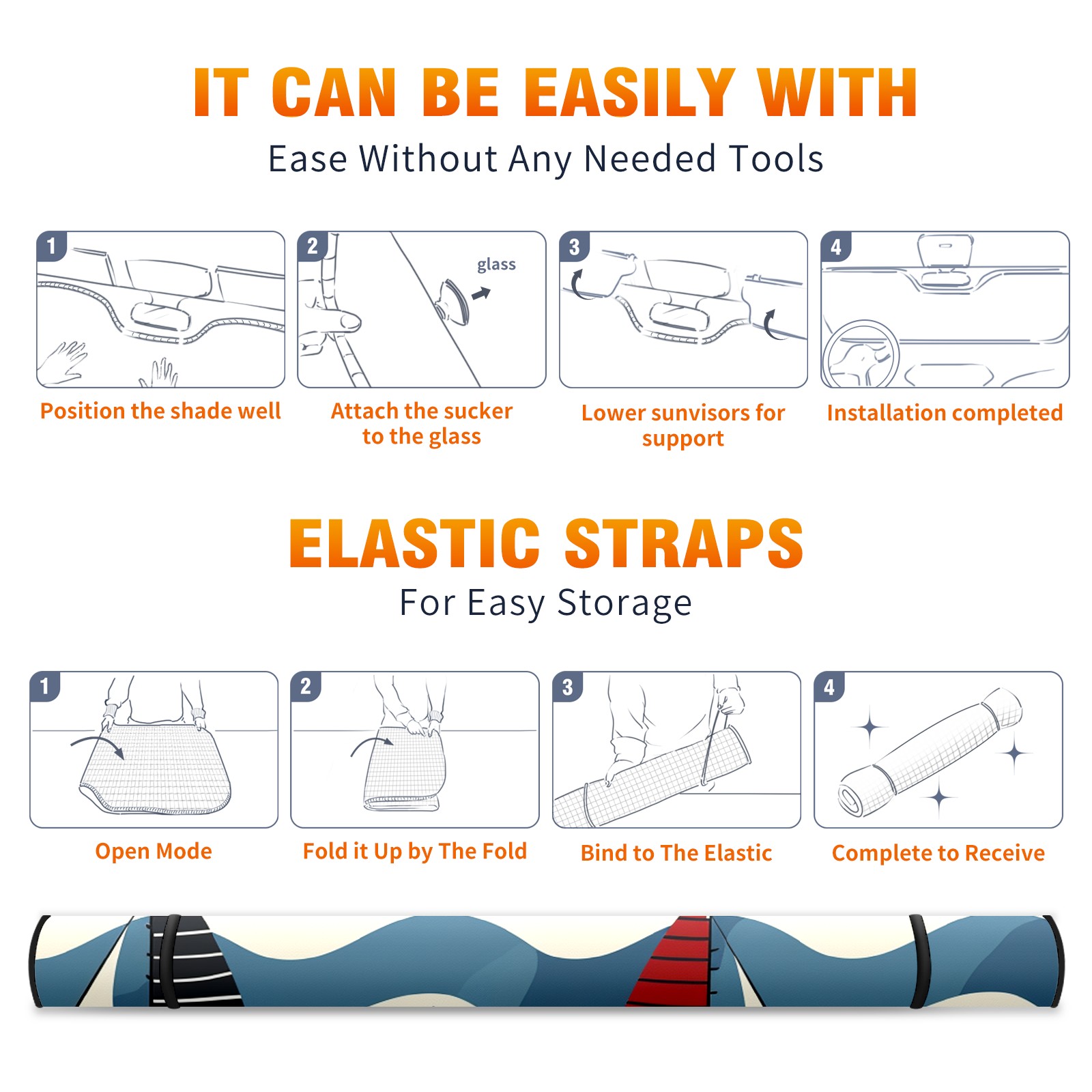 IT CAN BE EASILY WITH

Ease Without Any Needed Tools

1

Position the shade well

2

glass

Attach the sucker to the glass

3

Lower sunvisors for support

4

Installation completed

ELASTIC STRAPS

For Easy Storage

1

Open Mode

2

Fold it Up by The Fold

3

Bind to The Elastic

4

Complete to Receive