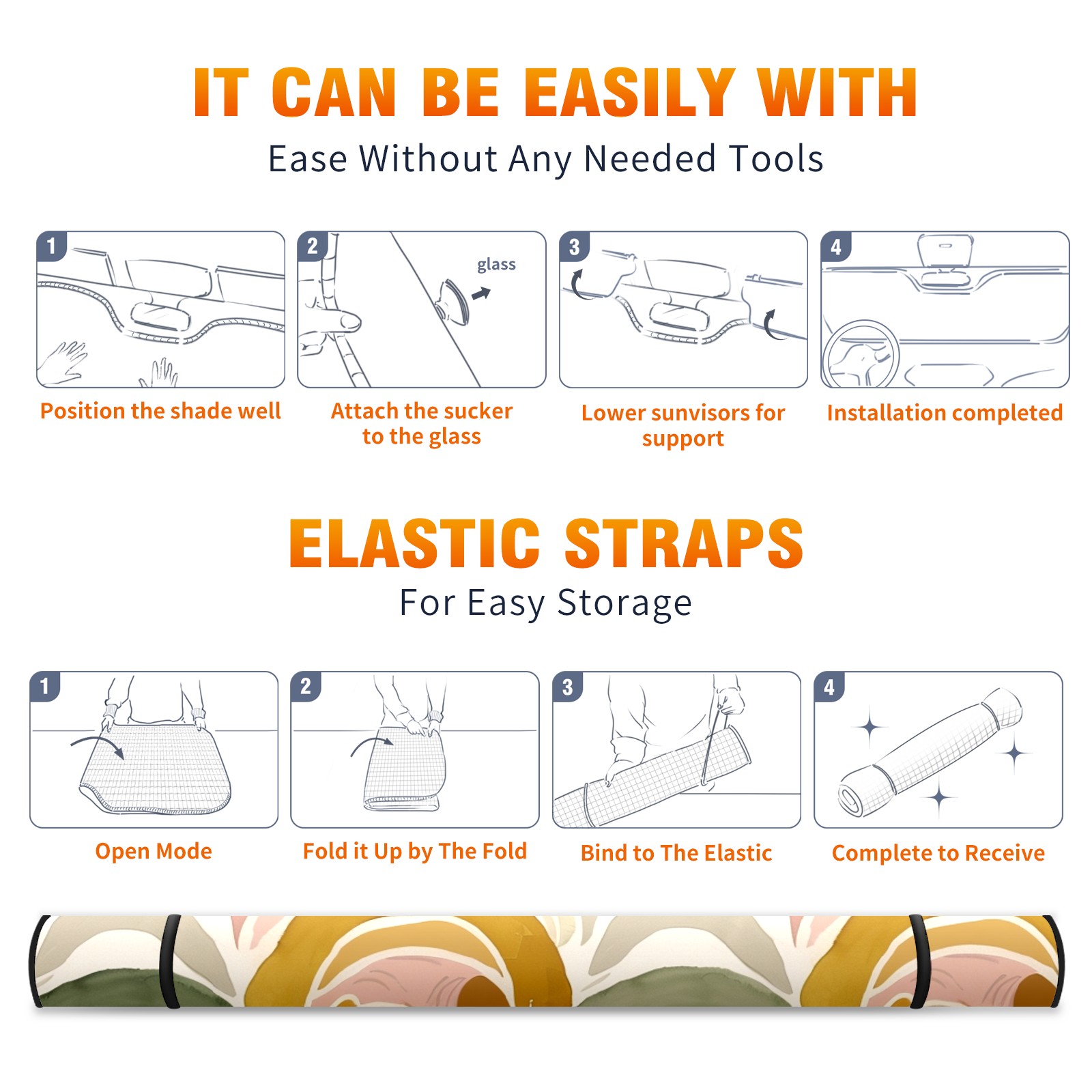 IT CAN BE EASILY WITH

Ease Without Any Needed Tools

1

Position the shade well

2

glass

Attach the sucker to the glass

3

Lower sunvisors for support

4

Installation completed

ELASTIC STRAPS

For Easy Storage

1

Open Mode

2

Fold it Up by The Fold

3

Bind to The Elastic

4

Complete to Receive