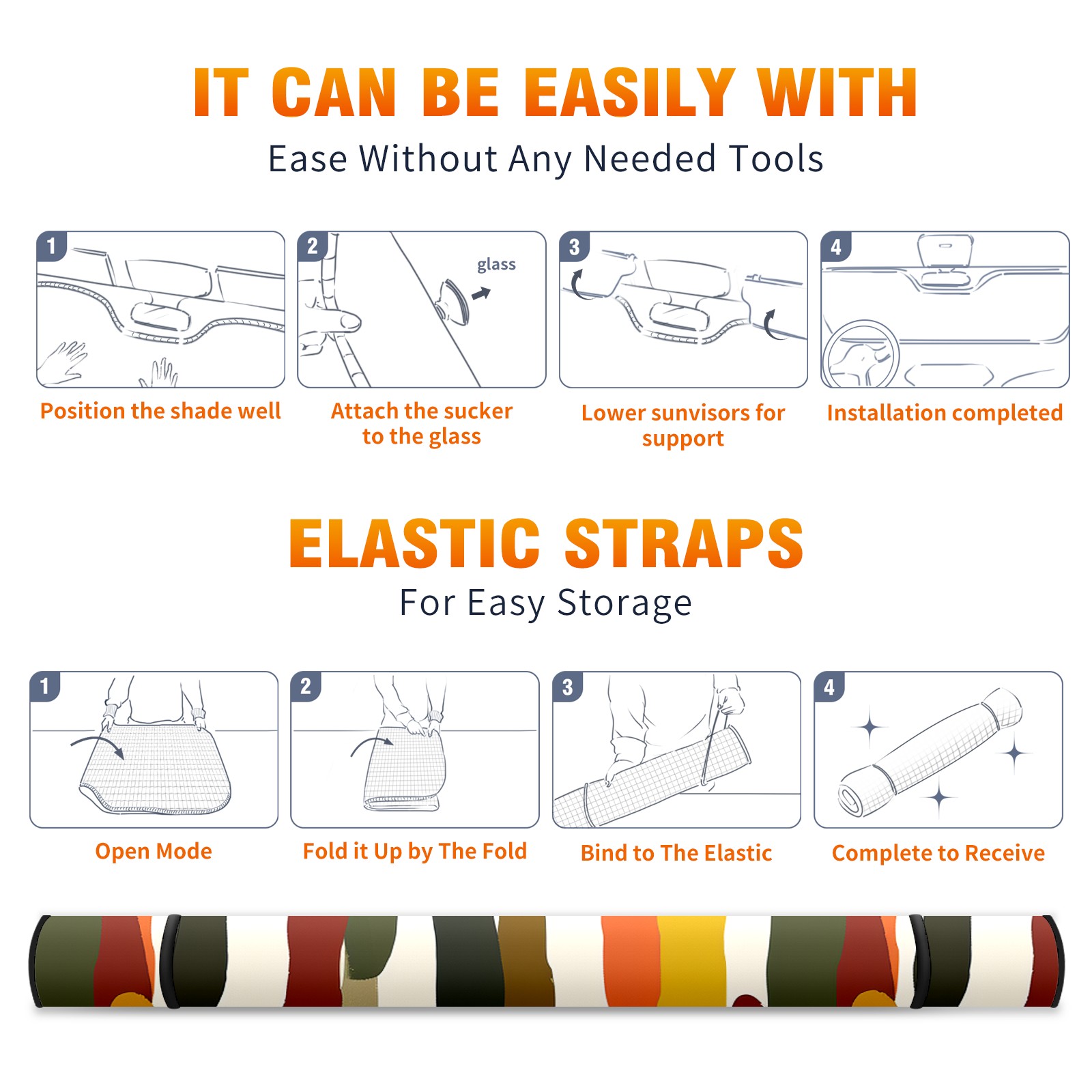 IT CAN BE EASILY WITH

Ease Without Any Needed Tools

1

Position the shade well

2

glass

Attach the sucker to the glass

3

Lower sunvisors for support

4

Installation completed

ELASTIC STRAPS

For Easy Storage

1

Open Mode

2

Fold it Up by The Fold

3

Bind to The Elastic

4

Complete to Receive