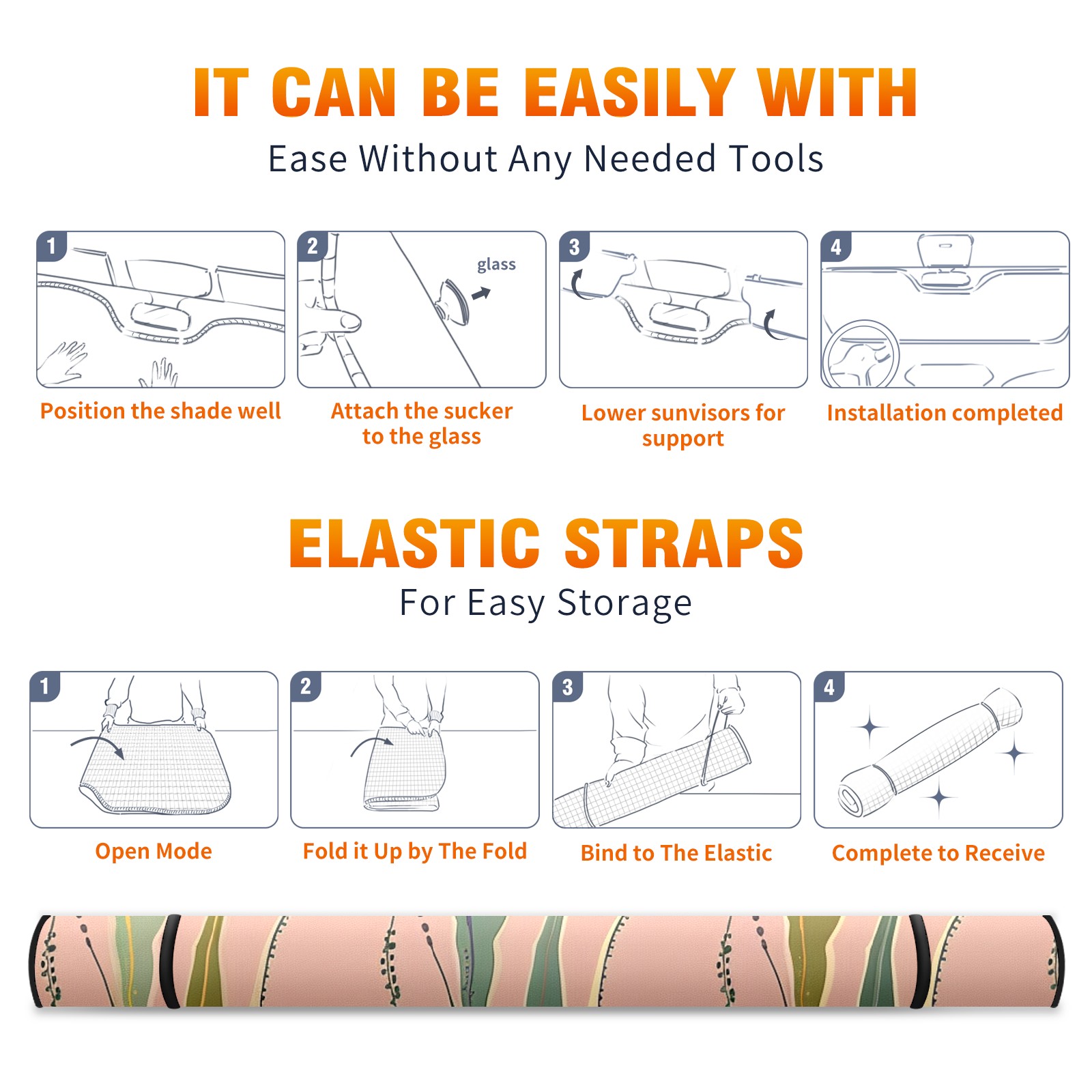 IT CAN BE EASILY WITH
Ease Without Any Needed Tools

1
Position the shade well

2
glass
Attach the sucker to the glass

3
Lower sunvisors for support

4
Installation completed

ELASTIC STRAPS
For Easy Storage

1
Open Mode

2
Fold it Up by The Fold

3
Bind to The Elastic

4
Complete to Receive