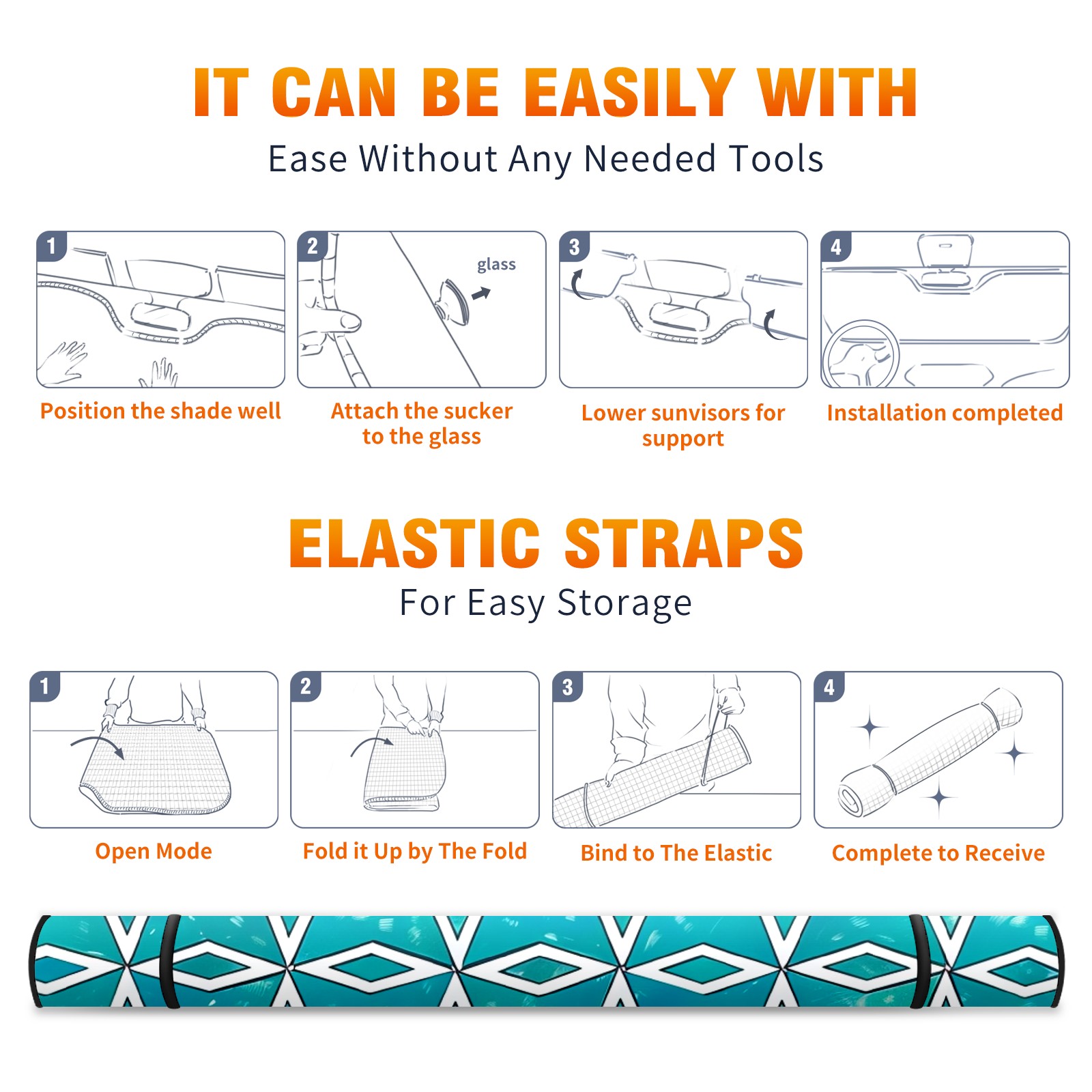 IT CAN BE EASILY WITH

Ease Without Any Needed Tools

1

Position the shade well

2

glass

Attach the sucker to the glass

3

Lower sunvisors for support

4

Installation completed

ELASTIC STRAPS

For Easy Storage

1

Open Mode

2

Fold it Up by The Fold

3

Bind to The Elastic

4

Complete to Receive