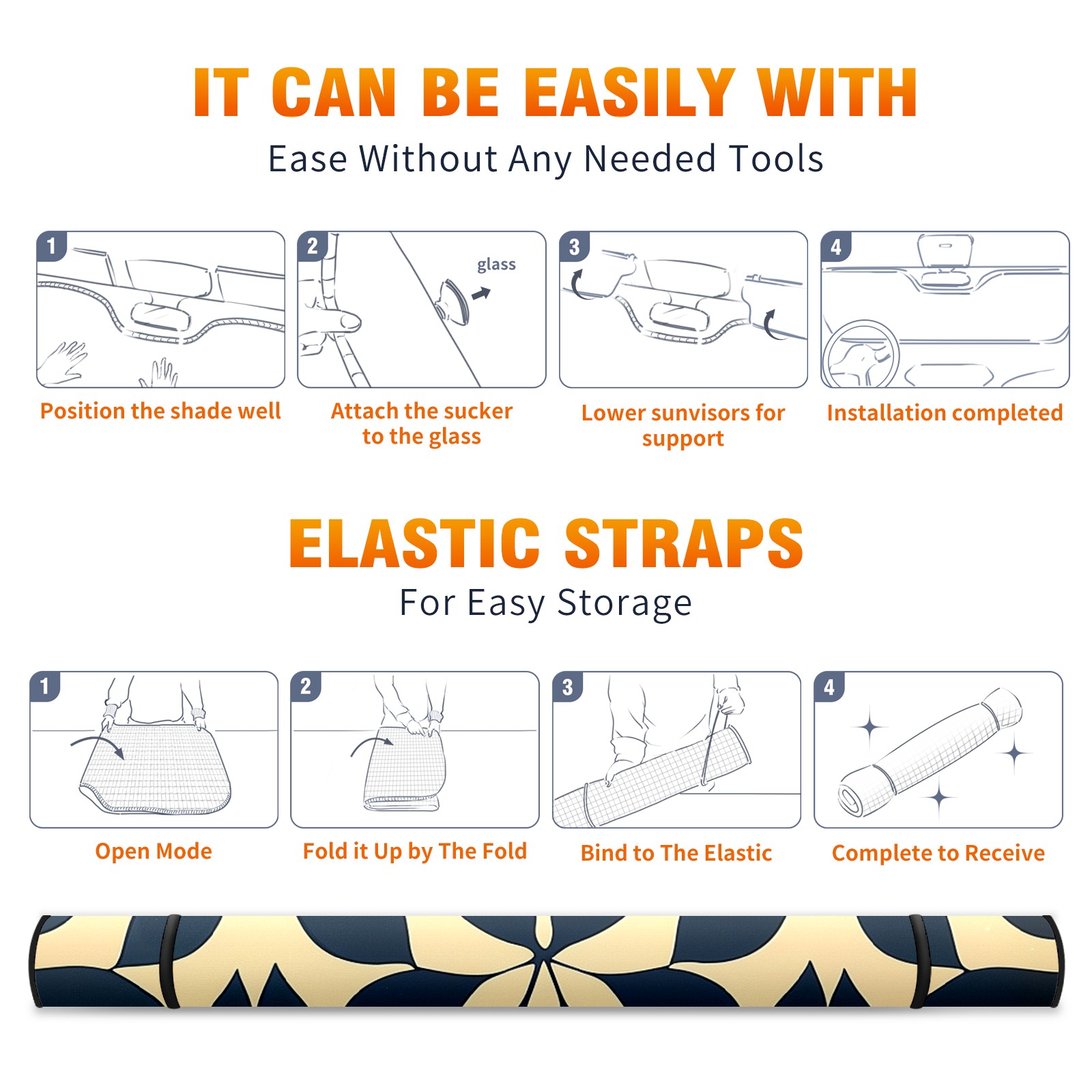 IT CAN BE EASILY WITH

Ease Without Any Needed Tools

1

Position the shade well

2

glass

Attach the sucker to the glass

3

Lower sunvisors for support

4

Installation completed

ELASTIC STRAPS

For Easy Storage

1

Open Mode

2

Fold it Up by The Fold

3

Bind to The Elastic

4

Complete to Receive