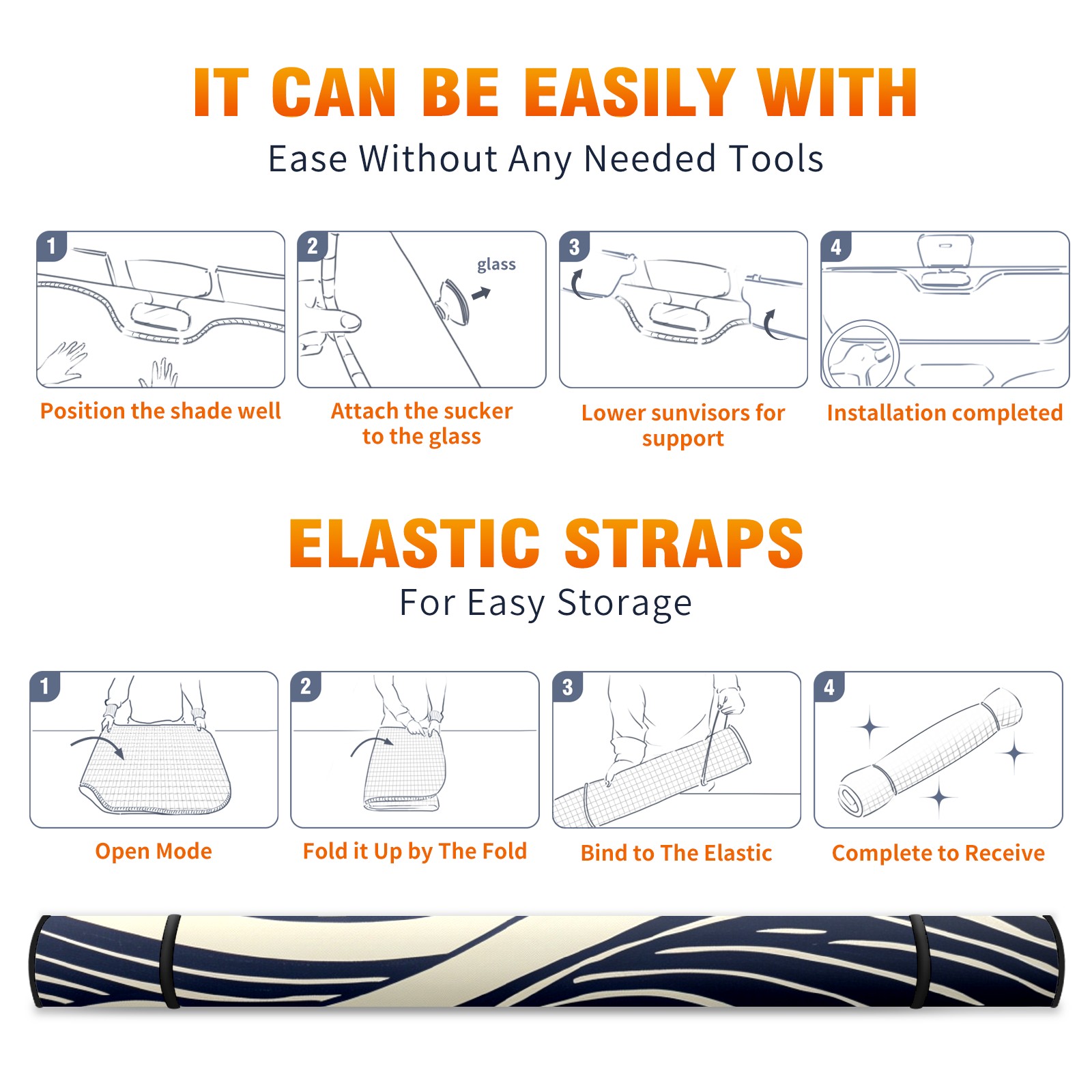 IT CAN BE EASILY WITH
Ease Without Any Needed Tools

1
Position the shade well

2
glass
Attach the sucker to the glass

3
Lower sunvisors for support

4
Installation completed

ELASTIC STRAPS
For Easy Storage

1
Open Mode

2
Fold it Up by The Fold

3
Bind to The Elastic

4
Complete to Receive