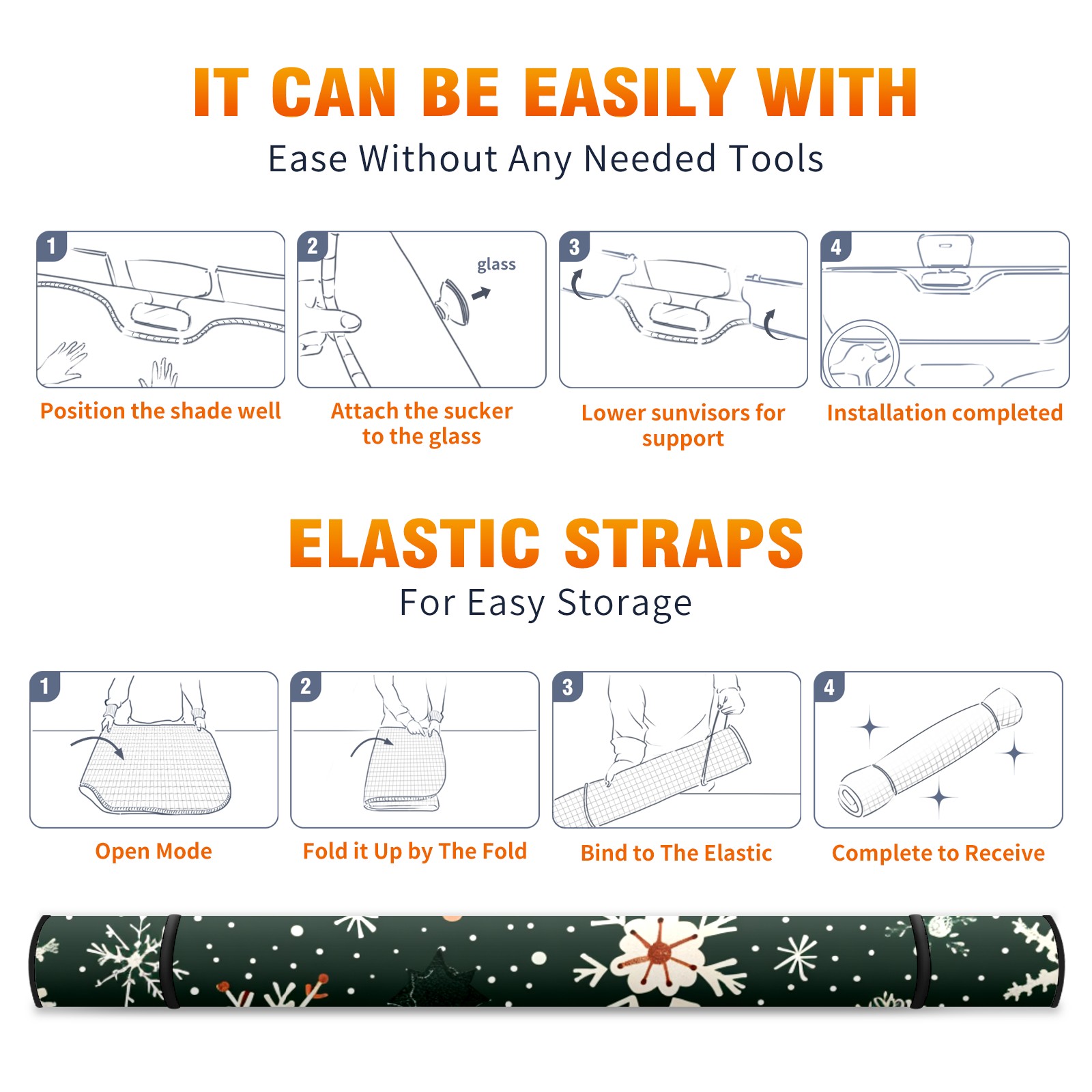 IT CAN BE EASILY WITH
Ease Without Any Needed Tools

1
Position the shade well

2
glass
Attach the sucker to the glass

3
Lower sunvisors for support

4
Installation completed

ELASTIC STRAPS
For Easy Storage

1
Open Mode

2
Fold it Up by The Fold

3
Bind to The Elastic

4
Complete to Receive