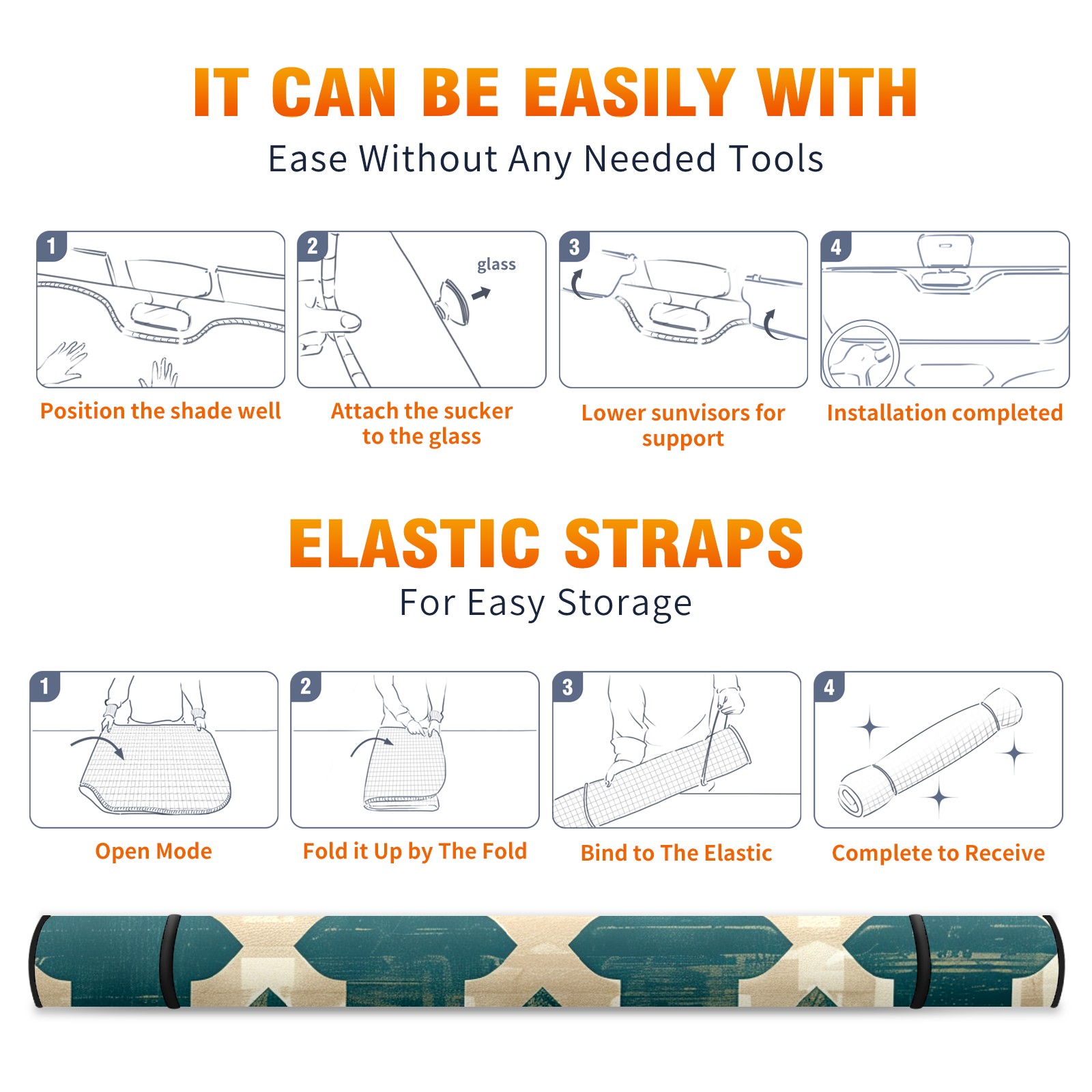 IT CAN BE EASILY WITH
Ease Without Any Needed Tools

1
Position the shade well

2
glass
Attach the sucker to the glass

3
Lower sunvisors for support

4
Installation completed

ELASTIC STRAPS
For Easy Storage

1
Open Mode

2
Fold it Up by The Fold

3
Bind to The Elastic

4
Complete to Receive