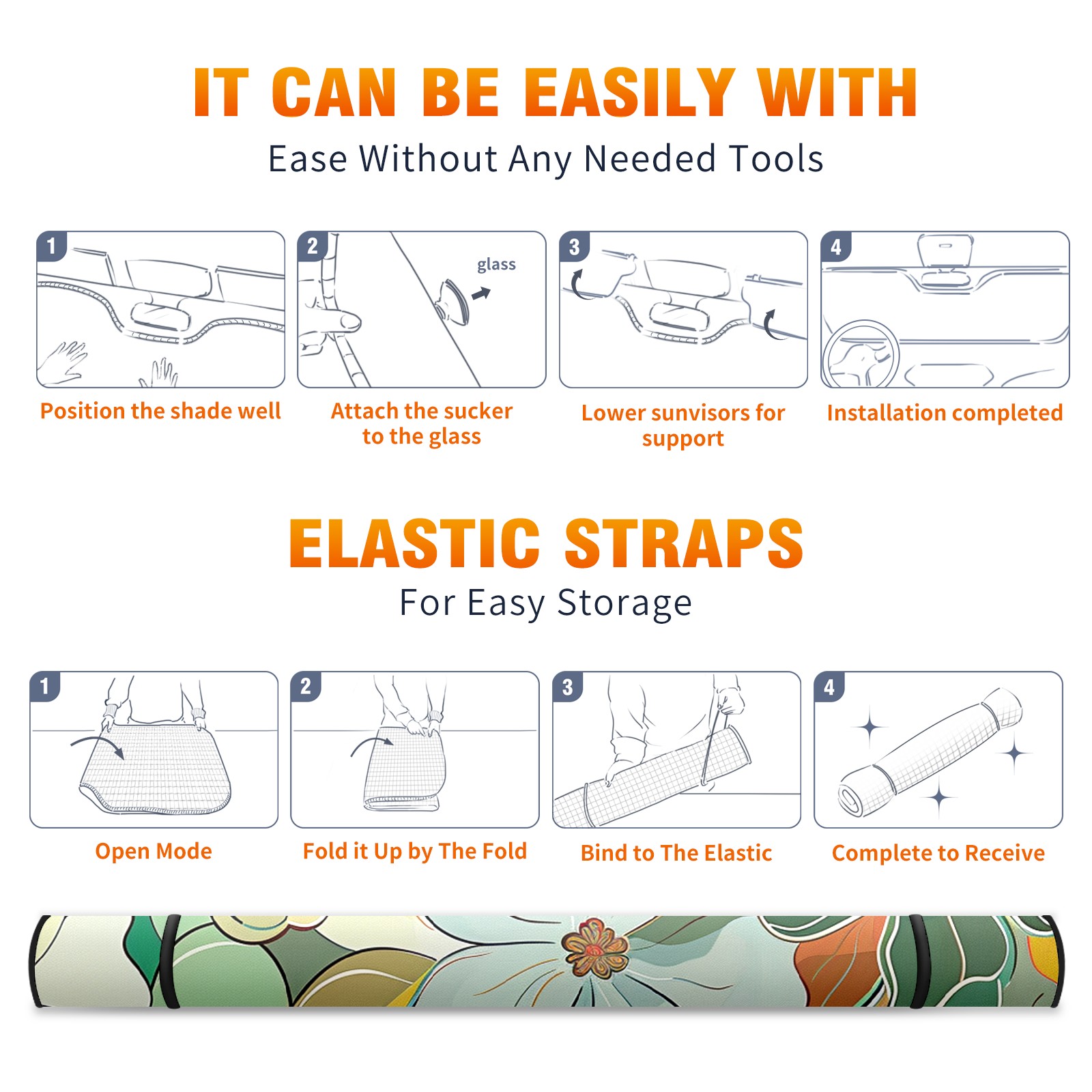 IT CAN BE EASILY WITH
Ease Without Any Needed Tools

1
Position the shade well

2
glass
Attach the sucker to the glass

3
Lower sunvisors for support

4
Installation completed

ELASTIC STRAPS
For Easy Storage

1
Open Mode

2
Fold it Up by The Fold

3
Bind to The Elastic

4
Complete to Receive