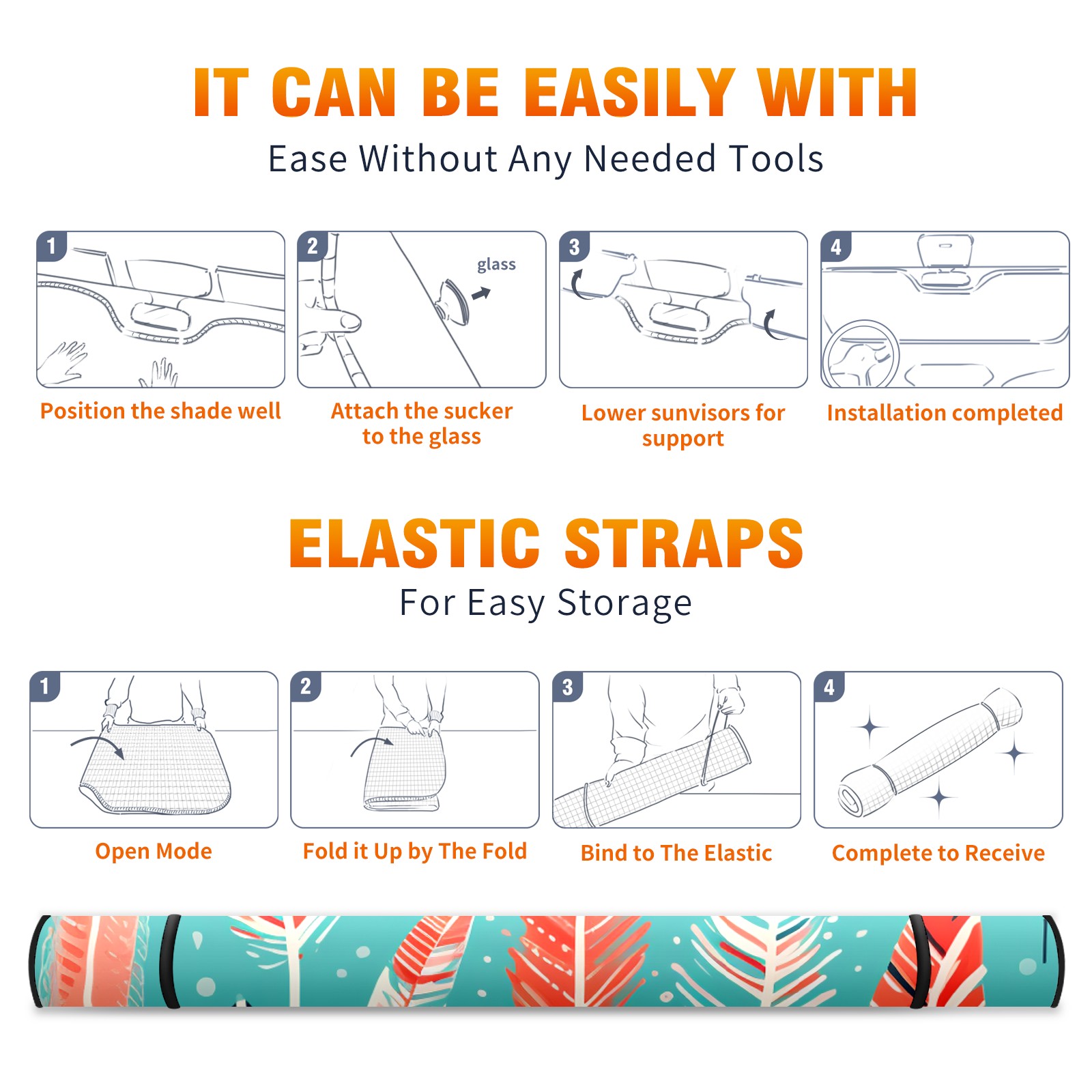 IT CAN BE EASILY WITH
Ease Without Any Needed Tools

1
Position the shade well

2
glass
Attach the sucker to the glass

3
Lower sunvisors for support

4
Installation completed

ELASTIC STRAPS
For Easy Storage

1
Open Mode

2
Fold it Up by The Fold

3
Bind to The Elastic

4
Complete to Receive