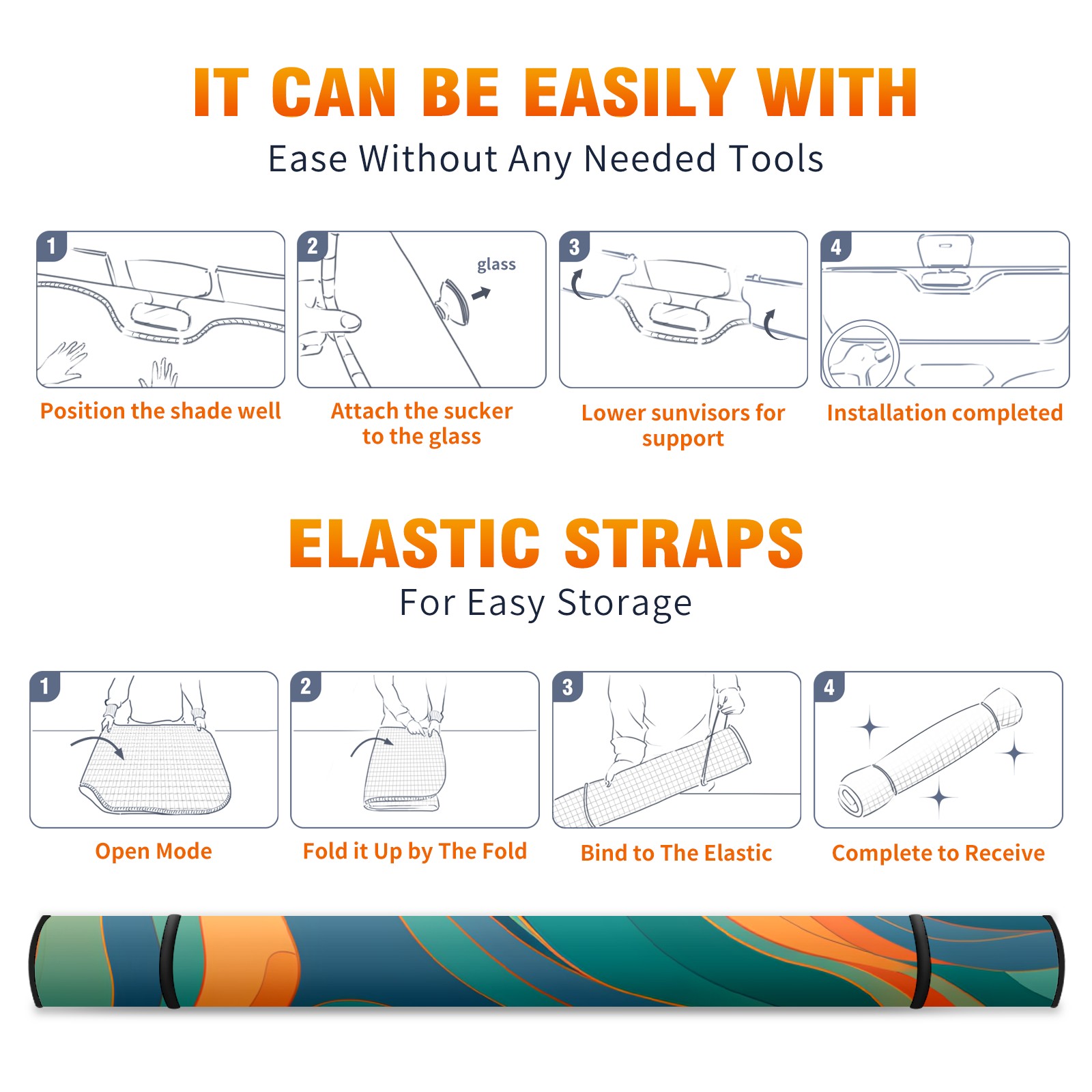 IT CAN BE EASILY WITH
Ease Without Any Needed Tools

1
Position the shade well

2
glass
Attach the sucker to the glass

3
Lower sunvisors for support

4
Installation completed

ELASTIC STRAPS
For Easy Storage

1
Open Mode

2
Fold it Up by The Fold

3
Bind to The Elastic

4
Complete to Receive