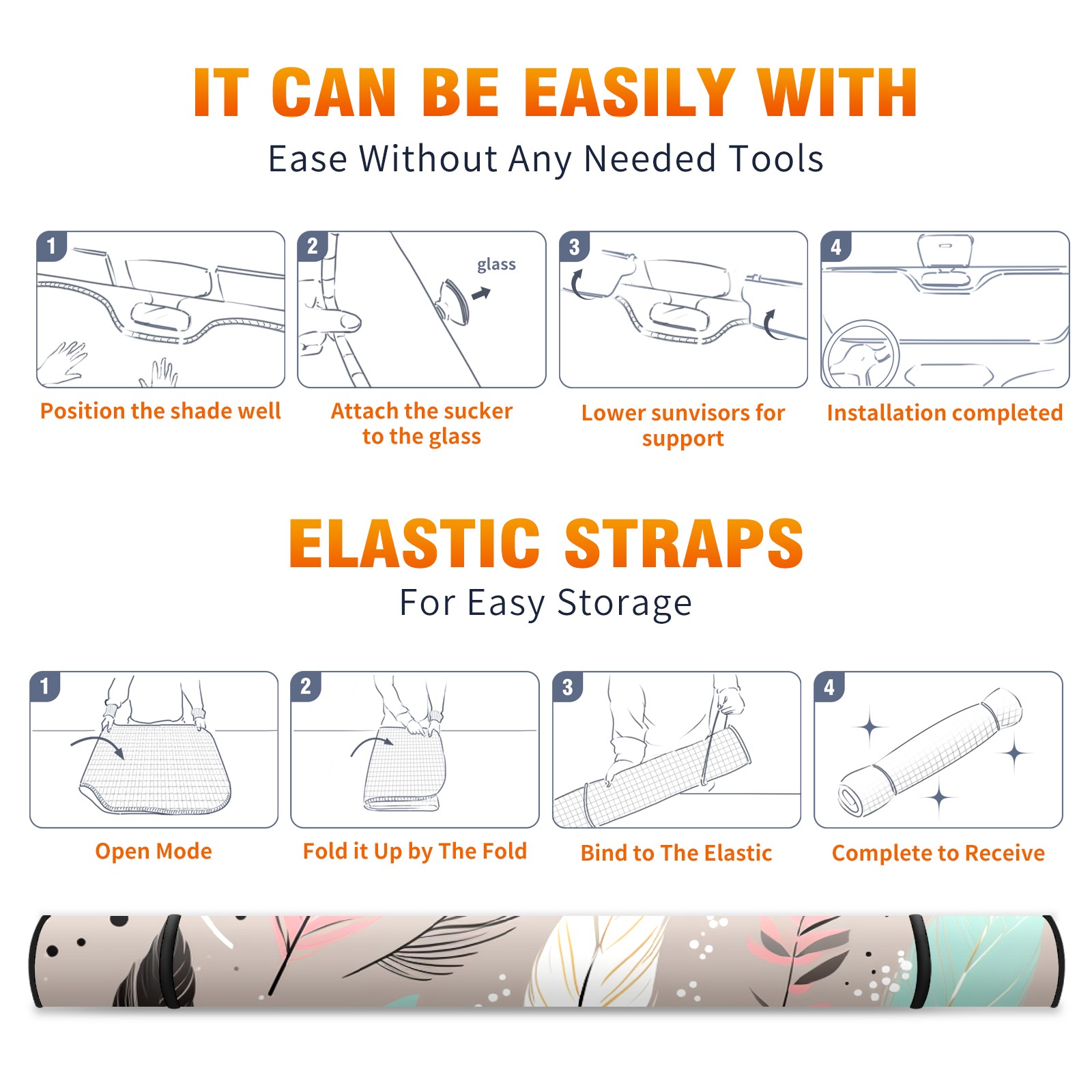 IT CAN BE EASILY WITH
Ease Without Any Needed Tools

1
Position the shade well

2
glass
Attach the sucker to the glass

3
Lower sunvisors for support

4
Installation completed

ELASTIC STRAPS
For Easy Storage

1
Open Mode

2
Fold it Up by The Fold

3
Bind to The Elastic

4
Complete to Receive