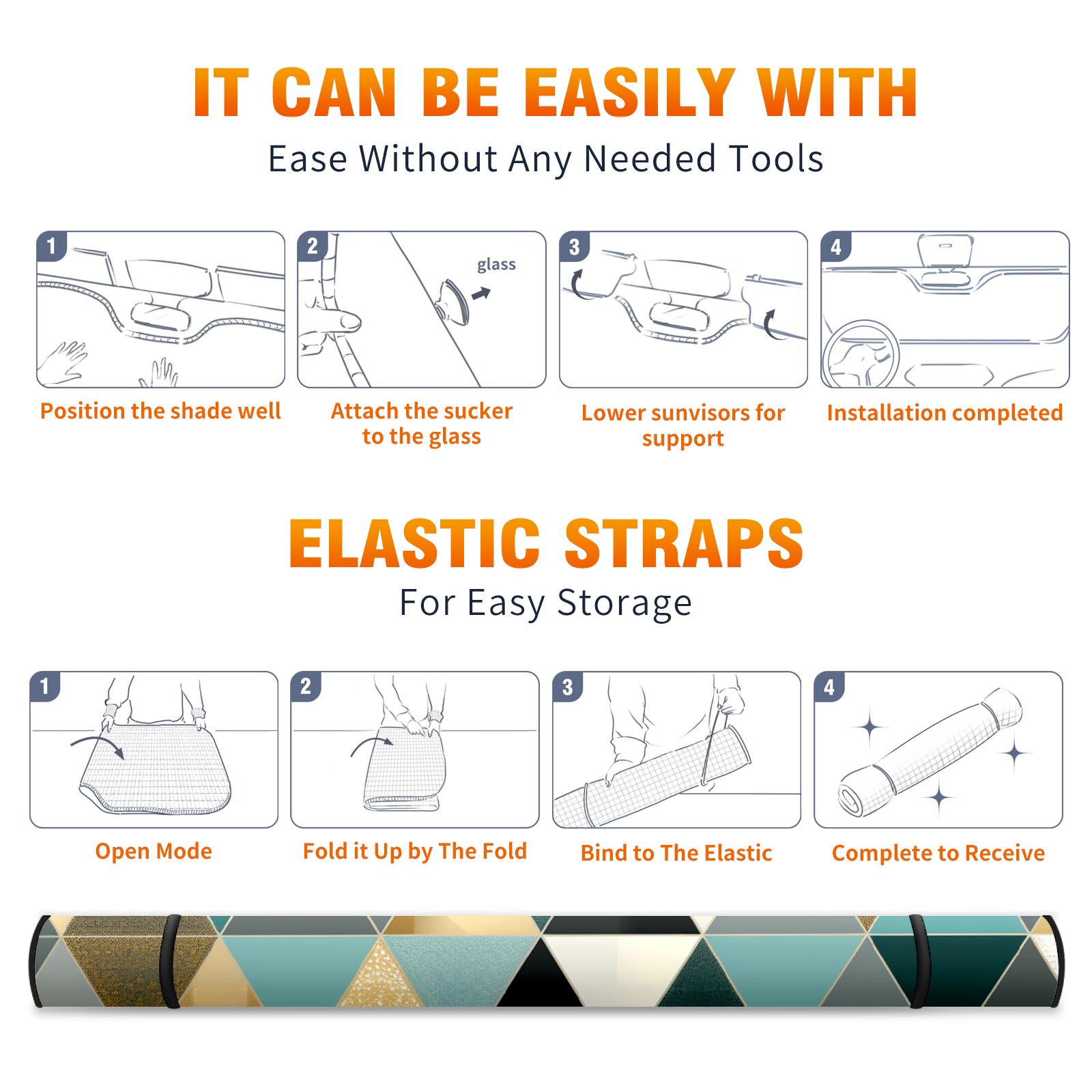 IT CAN BE EASILY WITH
Ease Without Any Needed Tools

1
Position the shade well

2
glass
Attach the sucker to the glass

3
Lower sunvisors for support

4
Installation completed

ELASTIC STRAPS
For Easy Storage

1
Open Mode

2
Fold it Up by The Fold

3
Bind to The Elastic

4
Complete to Receive