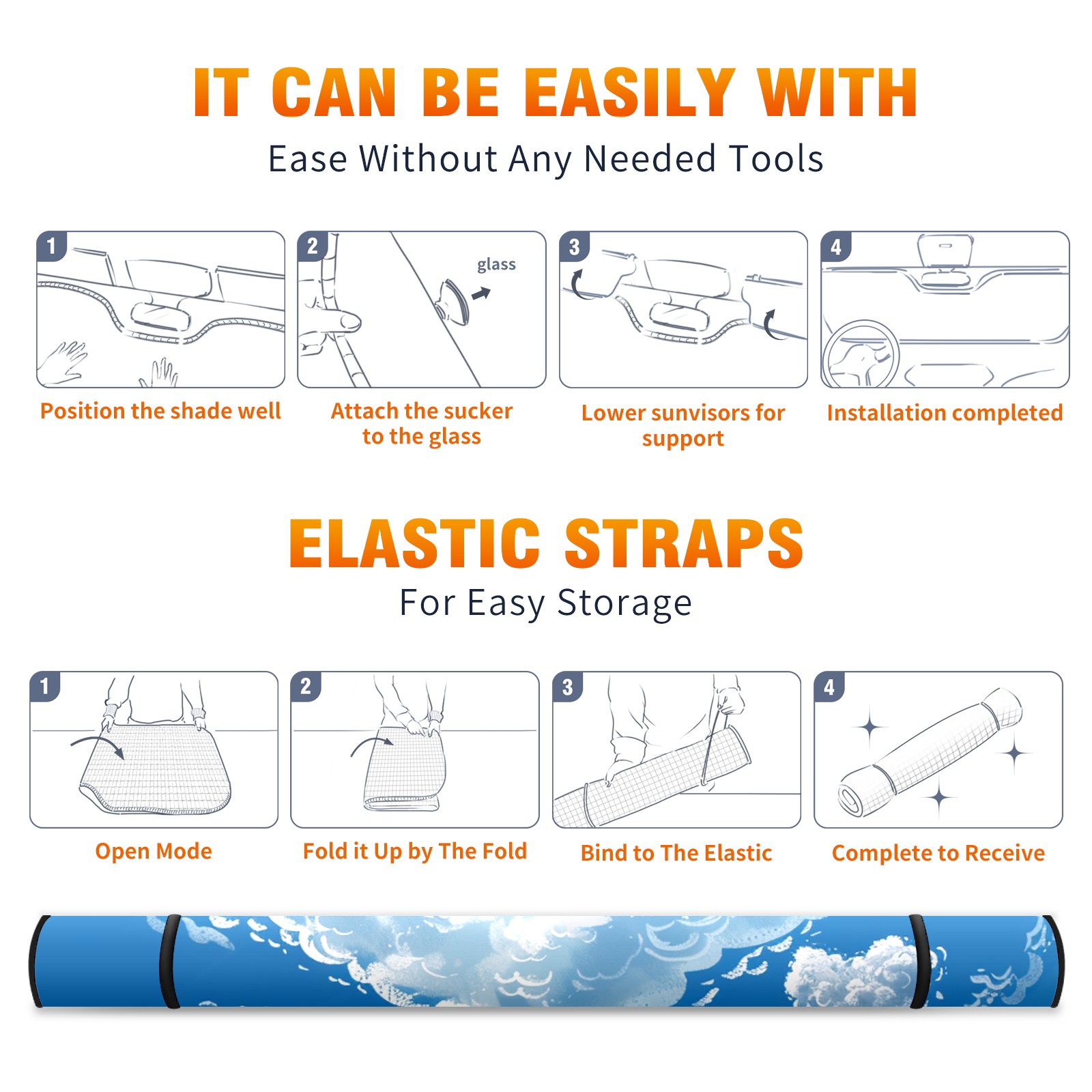 IT CAN BE EASILY WITH
Ease Without Any Needed Tools

1
Position the shade well

2
glass
Attach the sucker to the glass

3
Lower sunvisors for support

4
Installation completed

ELASTIC STRAPS
For Easy Storage

1
Open Mode

2
Fold it Up by The Fold

3
Bind to The Elastic

4
Complete to Receive