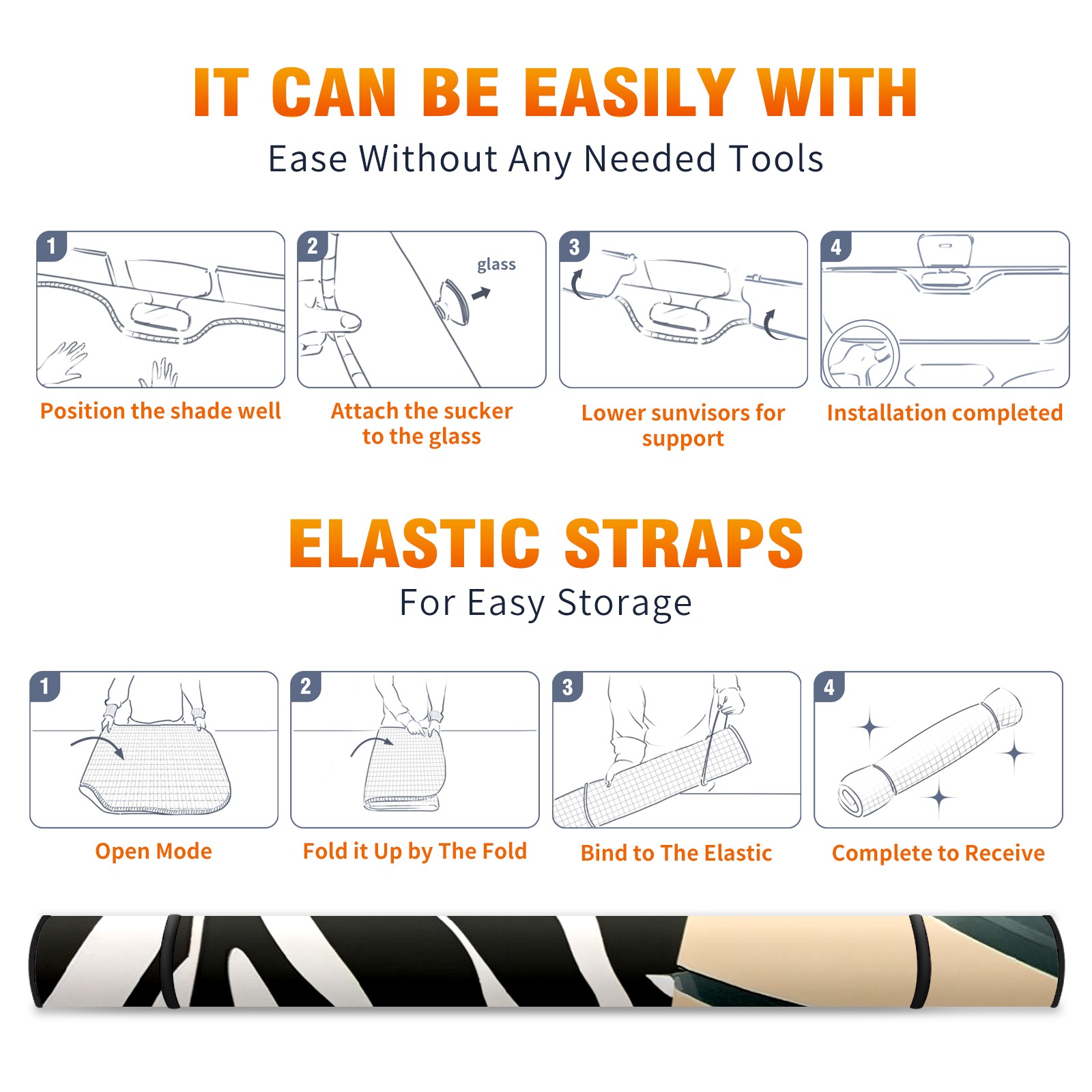 IT CAN BE EASILY WITH

Ease Without Any Needed Tools

1
Position the shade well

2
glass
Attach the sucker to the glass

3
Lower sunvisors for support

4
Installation completed

ELASTIC STRAPS

For Easy Storage

1
Open Mode

2
Fold it Up by The Fold

3
Bind to The Elastic

4
Complete to Receive