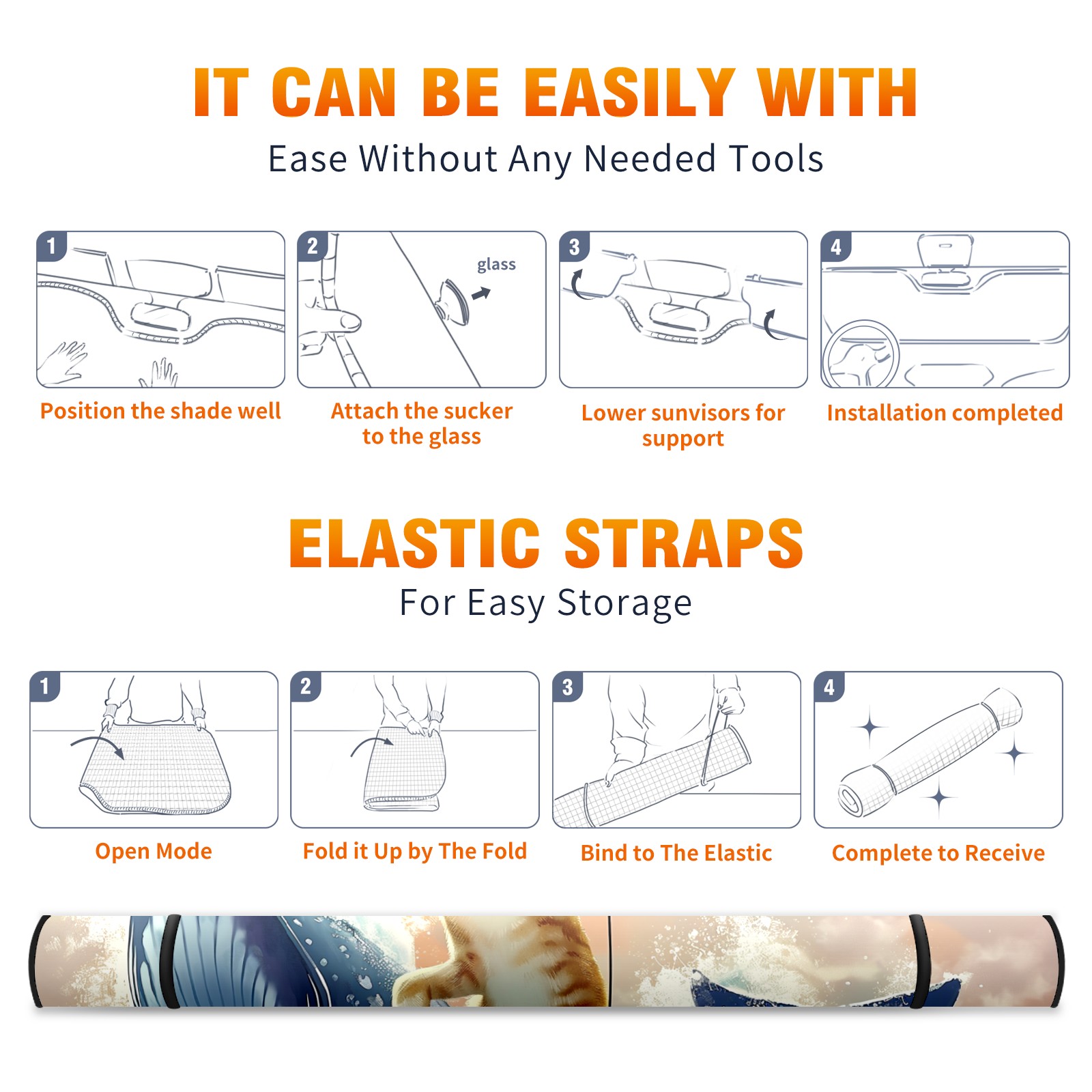 IT CAN BE EASILY WITH
Ease Without Any Needed Tools

1
Position the shade well

2
glass
Attach the sucker to the glass

3
Lower sunvisors for support

4
Installation completed

ELASTIC STRAPS
For Easy Storage

1
Open Mode

2
Fold it Up by The Fold

3
Bind to The Elastic

4
Complete to Receive