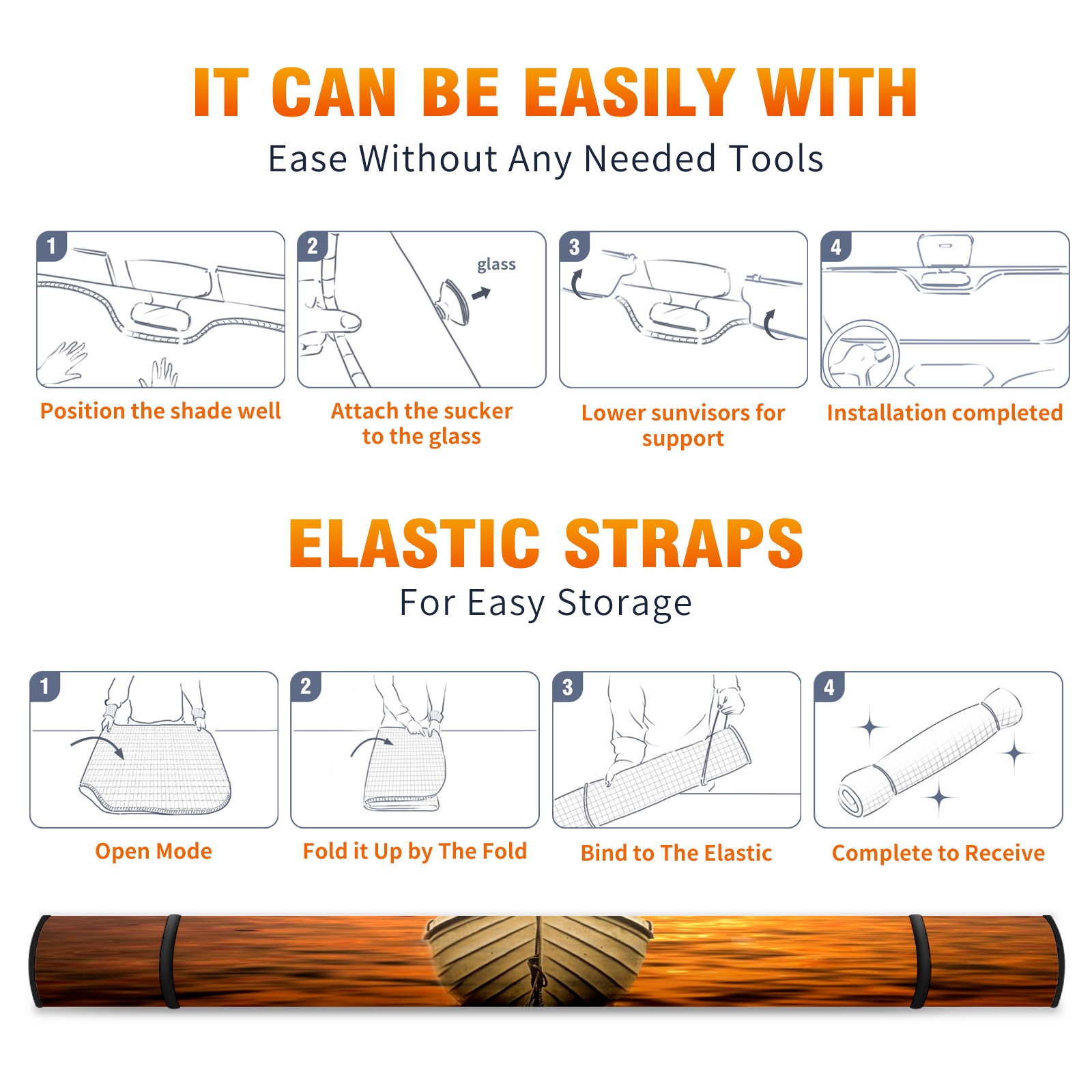 IT CAN BE EASILY WITH

Ease Without Any Needed Tools

1

Position the shade well

2

glass

Attach the sucker to the glass

3

Lower sunvisors for support

4

Installation completed

ELASTIC STRAPS

For Easy Storage

1

Open Mode

2

Fold it Up by The Fold

3

Bind to The Elastic

4

Complete to Receive