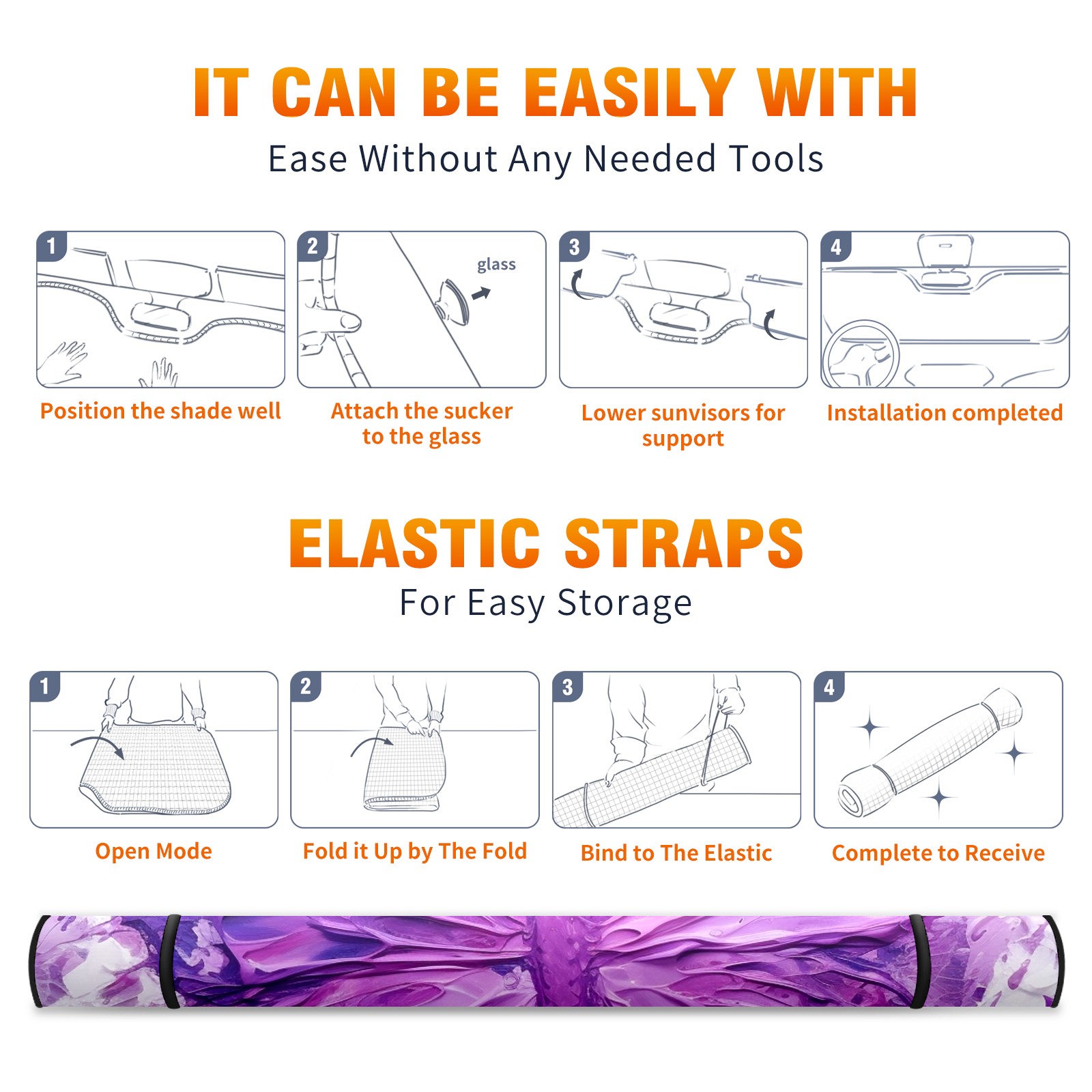 IT CAN BE EASILY WITH
Ease Without Any Needed Tools

1
Position the shade well

2
glass
Attach the sucker to the glass

3
Lower sunvisors for support

4
Installation completed

ELASTIC STRAPS
For Easy Storage

1
Open Mode

2
Fold it Up by The Fold

3
Bind to The Elastic

4
Complete to Receive