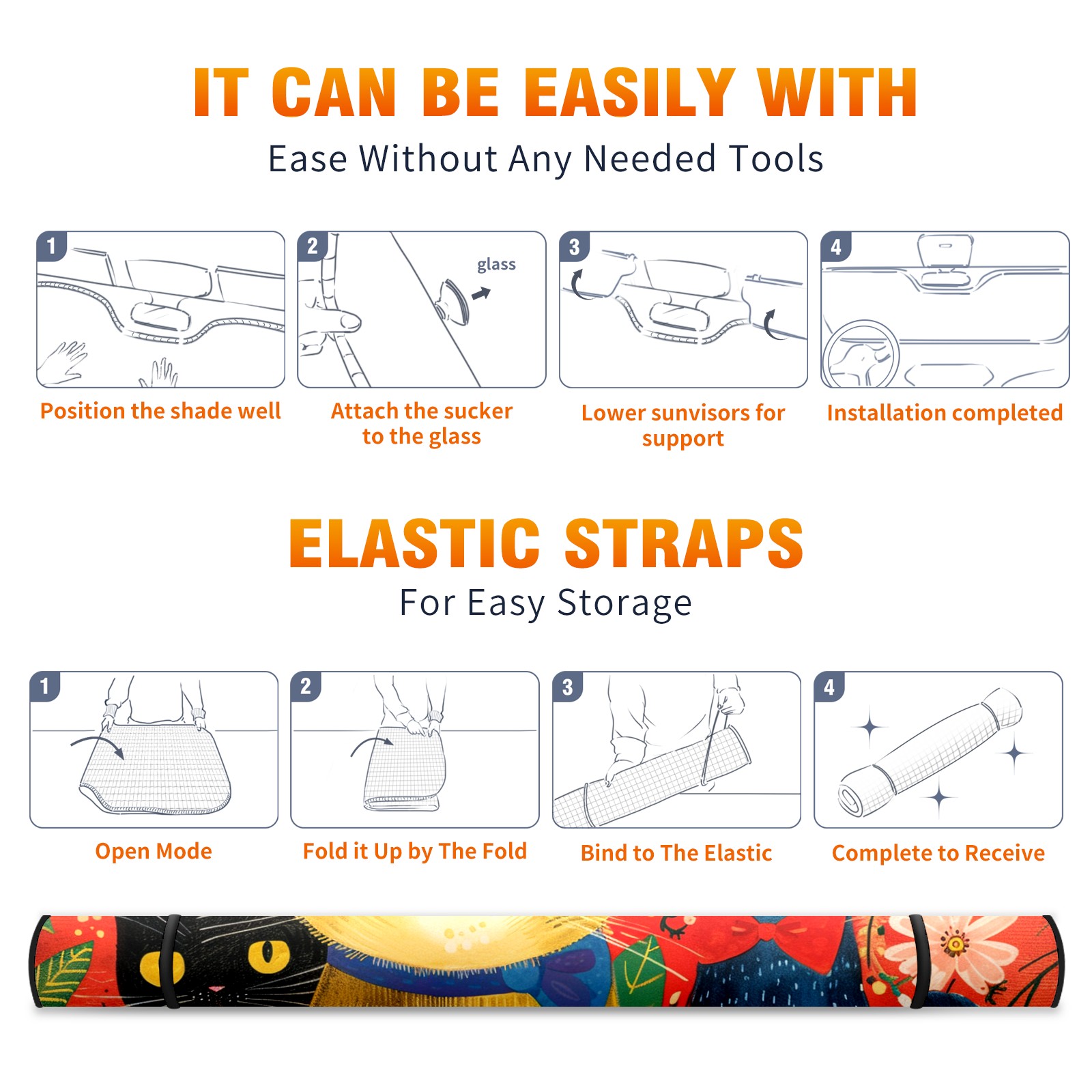 IT CAN BE EASILY WITH
Ease Without Any Needed Tools

1
Position the shade well

2
glass
Attach the sucker to the glass

3
Lower sunvisors for support

4
Installation completed

ELASTIC STRAPS
For Easy Storage

1
Open Mode

2
Fold it Up by The Fold

3
Bind to The Elastic

4
Complete to Receive