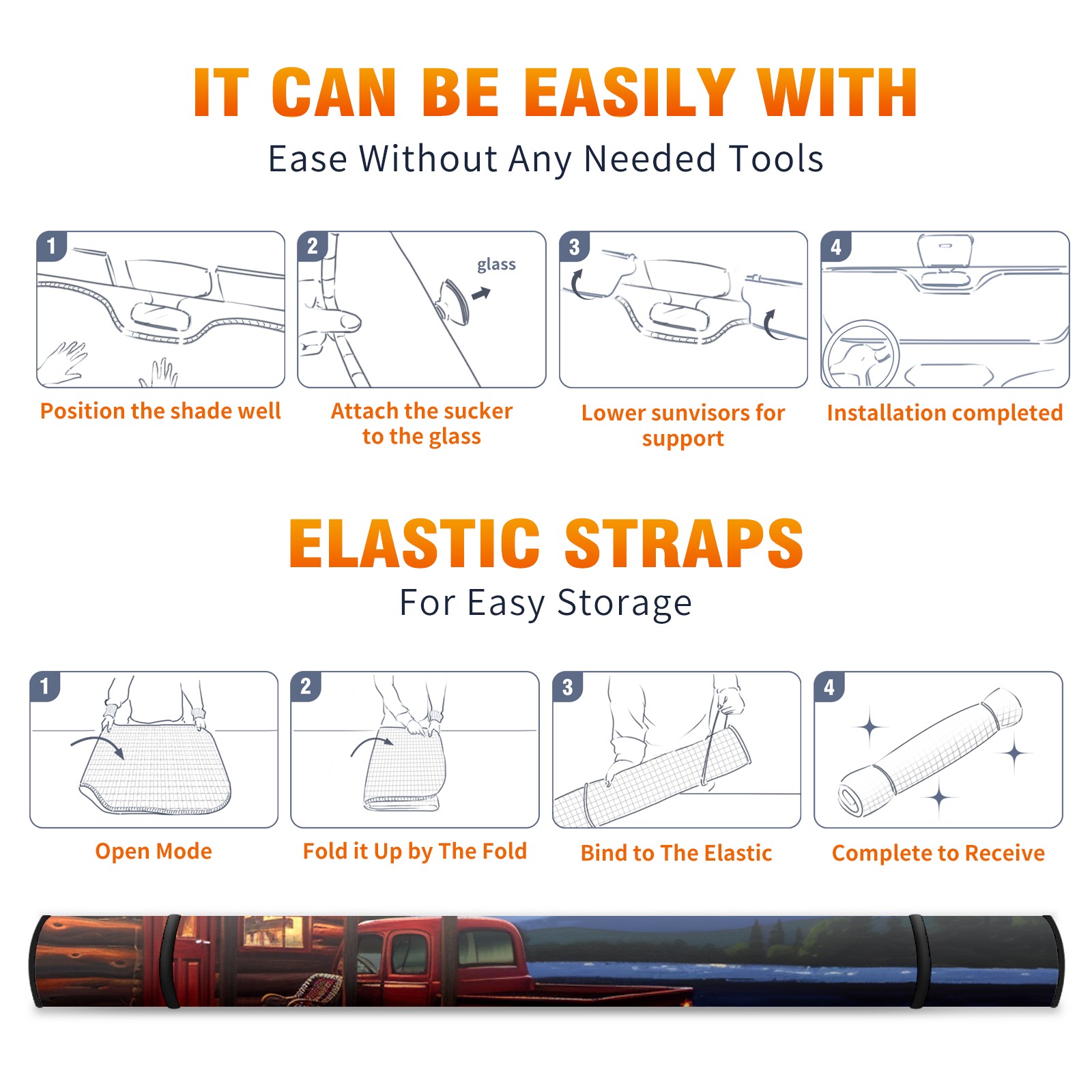 IT CAN BE EASILY WITH

Ease Without Any Needed Tools

1

Position the shade well

2

glass

Attach the sucker to the glass

3

Lower sunvisors for support

4

Installation completed

ELASTIC STRAPS

For Easy Storage

1

Open Mode

2

Fold it Up by The Fold

3

Bind to The Elastic

4

Complete to Receive