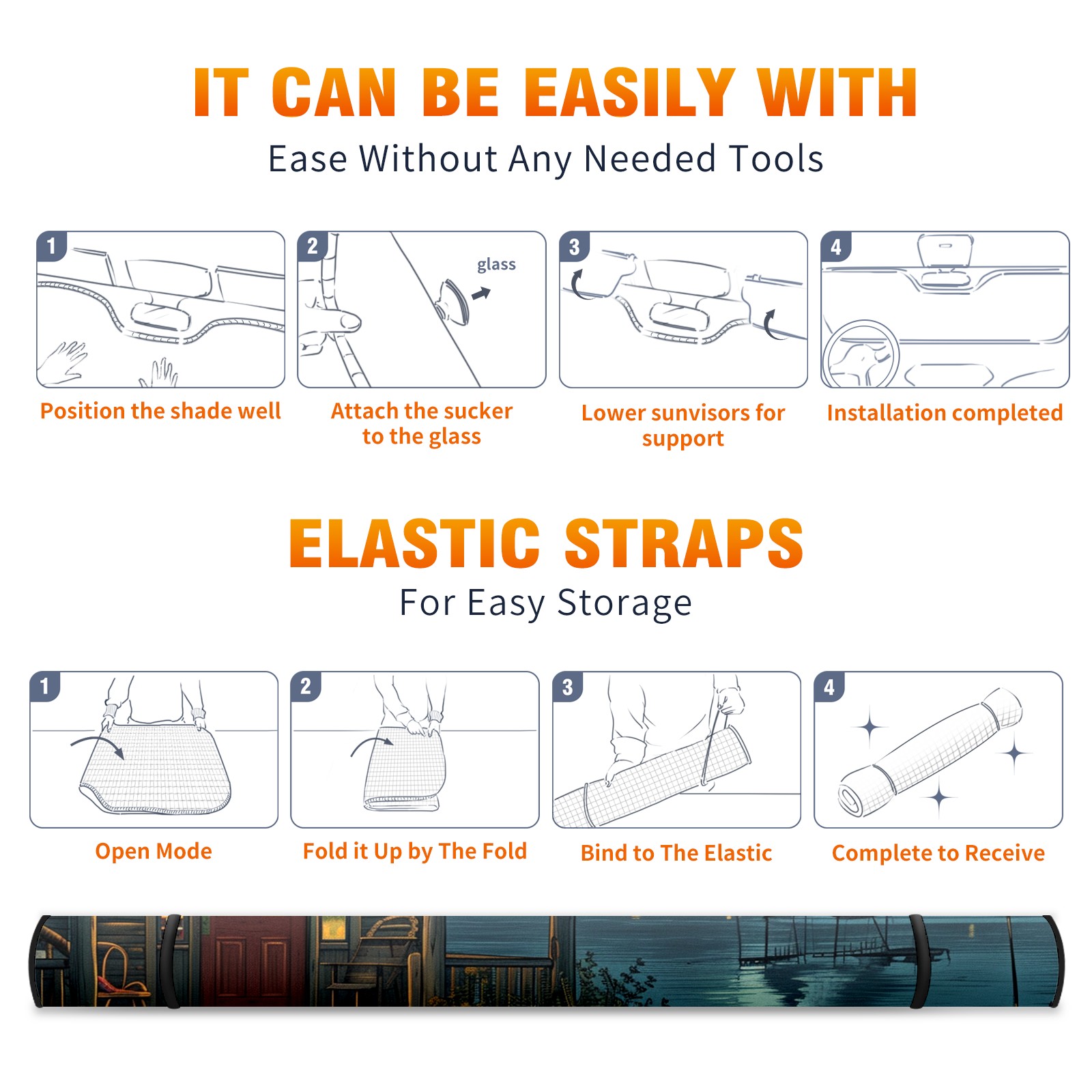 IT CAN BE EASILY WITH
Ease Without Any Needed Tools

1
Position the shade well

2
glass
Attach the sucker to the glass

3
Lower sunvisors for support

4
Installation completed

ELASTIC STRAPS
For Easy Storage

1
Open Mode

2
Fold it Up by The Fold

3
Bind to The Elastic

4
Complete to Receive