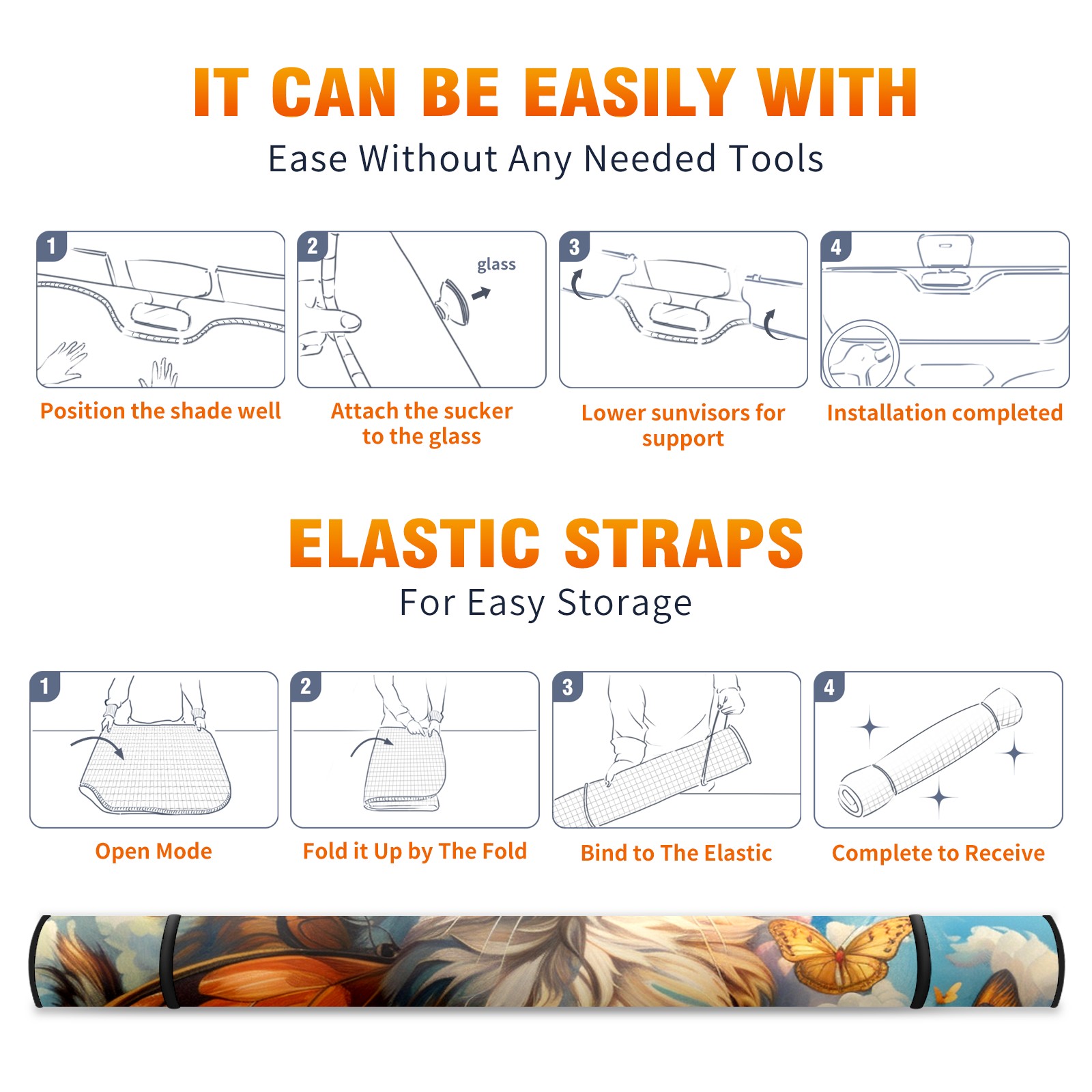 IT CAN BE EASILY WITH

Ease Without Any Needed Tools

1

Position the shade well

2

glass

Attach the sucker to the glass

3

Lower sunvisors for support

4

Installation completed

ELASTIC STRAPS

For Easy Storage

1

Open Mode

2

Fold it Up by The Fold

3

Bind to The Elastic

4

Complete to Receive