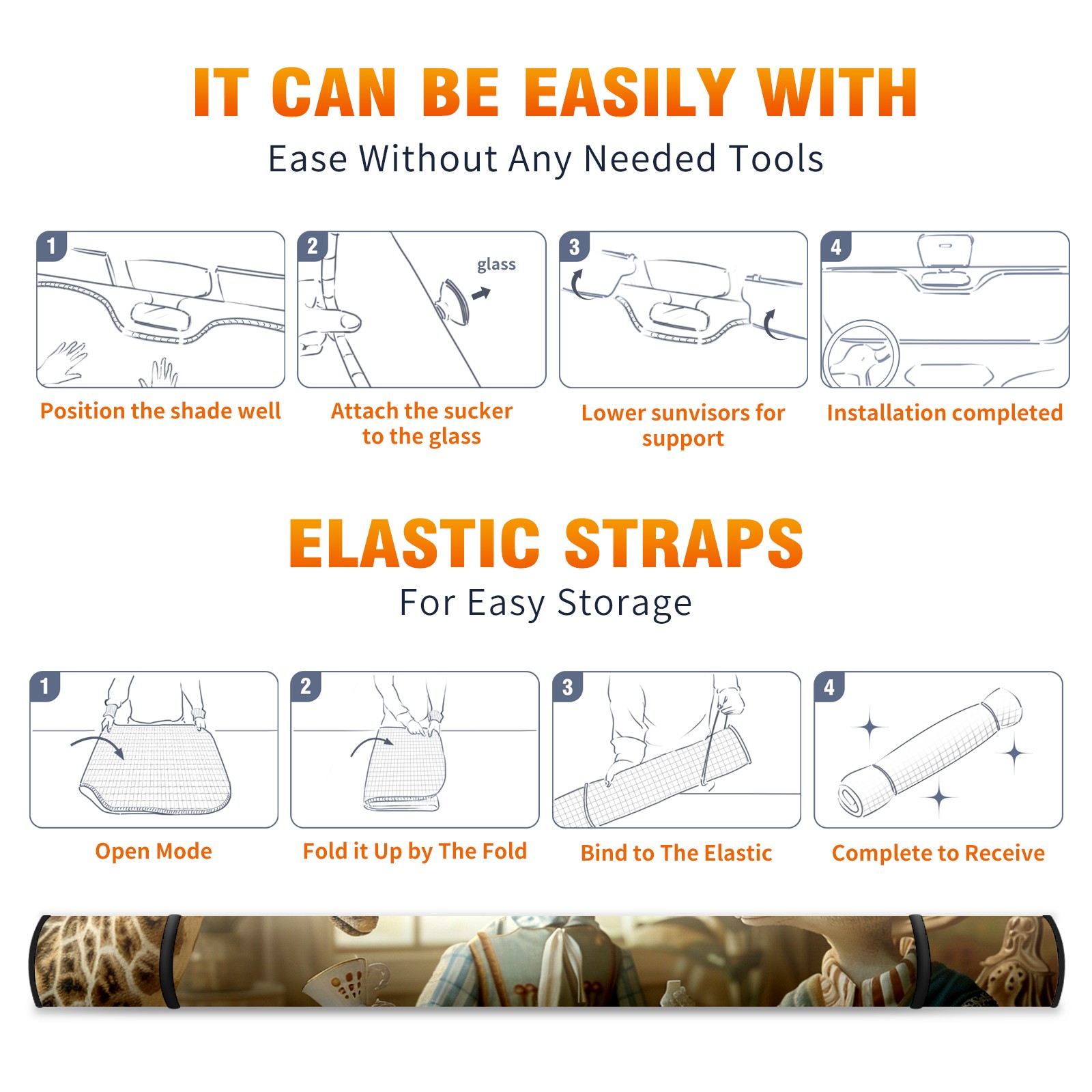 IT CAN BE EASILY WITH
Ease Without Any Needed Tools

1
Position the shade well

2
glass
Attach the sucker to the glass

3
Lower sunvisors for support

4
Installation completed

ELASTIC STRAPS
For Easy Storage

1
Open Mode

2
Fold it Up by The Fold

3
Bind to The Elastic

4
Complete to Receive