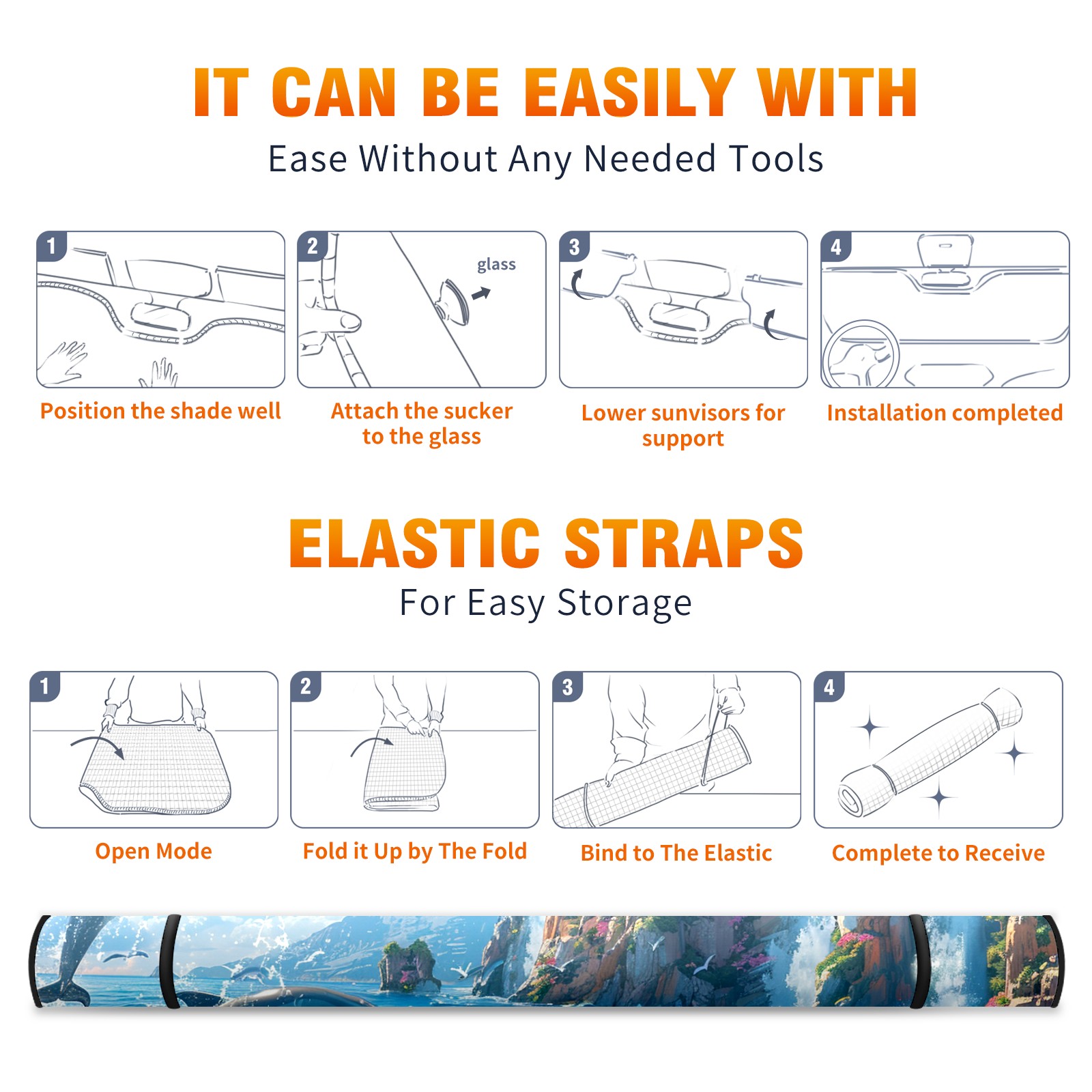 IT CAN BE EASILY WITH
Ease Without Any Needed Tools

1
Position the shade well

2
glass
Attach the sucker to the glass

3
Lower sunvisors for support

4
Installation completed

ELASTIC STRAPS
For Easy Storage

1
Open Mode

2
Fold it Up by The Fold

3
Bind to The Elastic

4
Complete to Receive