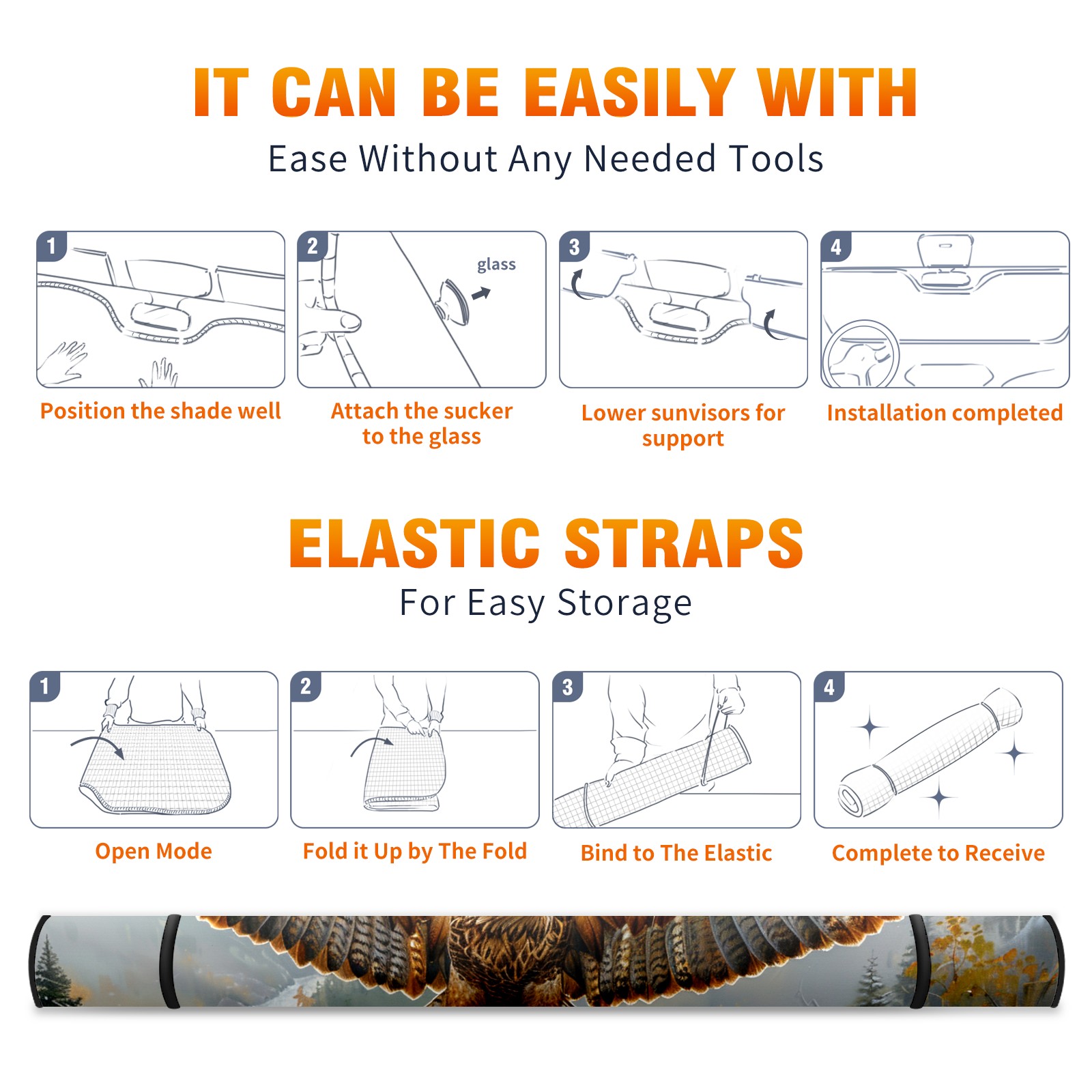 IT CAN BE EASILY WITH
Ease Without Any Needed Tools

1
Position the shade well

2
glass
Attach the sucker to the glass

3
Lower sunvisors for support

4
Installation completed

ELASTIC STRAPS
For Easy Storage

1
Open Mode

2
Fold it Up by The Fold

3
Bind to The Elastic

4
Complete to Receive