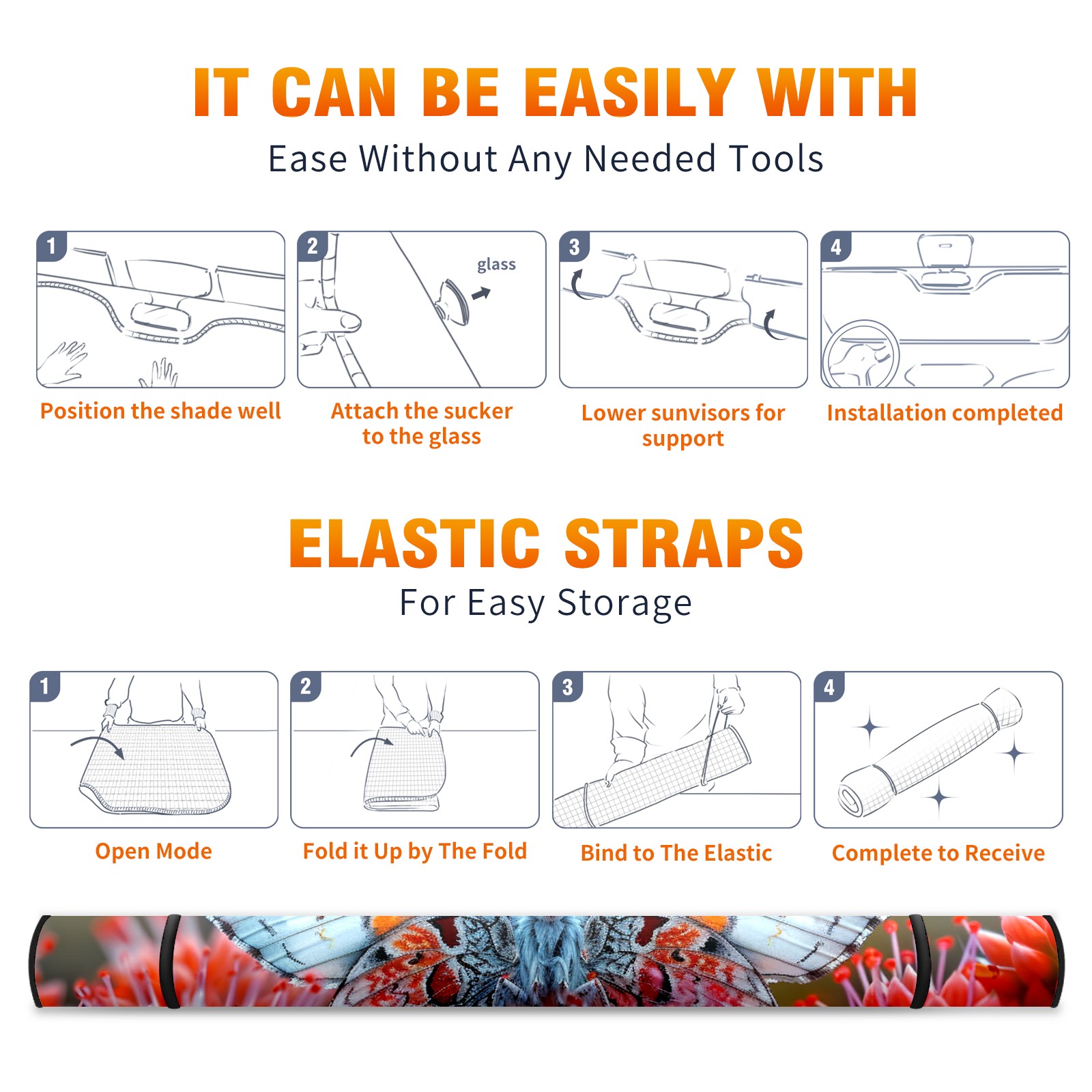 IT CAN BE EASILY WITH
Ease Without Any Needed Tools

1
Position the shade well

2
glass
Attach the sucker to the glass

3
Lower sunvisors for support

4
Installation completed

ELASTIC STRAPS
For Easy Storage

1
Open Mode

2
Fold it Up by The Fold

3
Bind to The Elastic

4
Complete to Receive